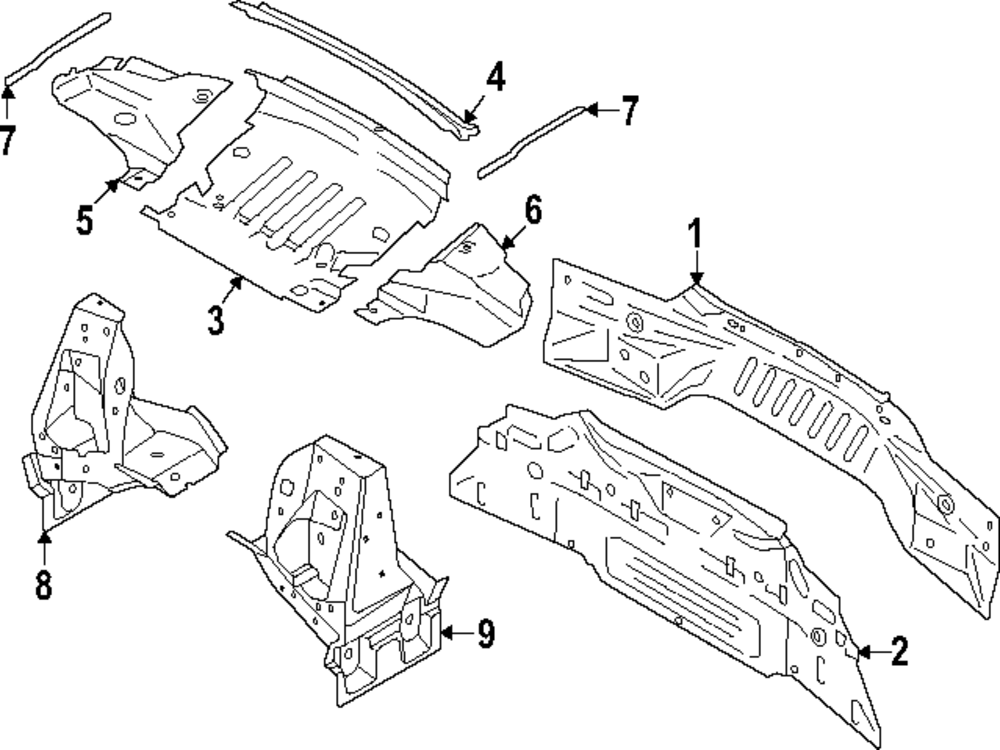 7
4
7
5
6
1
3
8
9
2