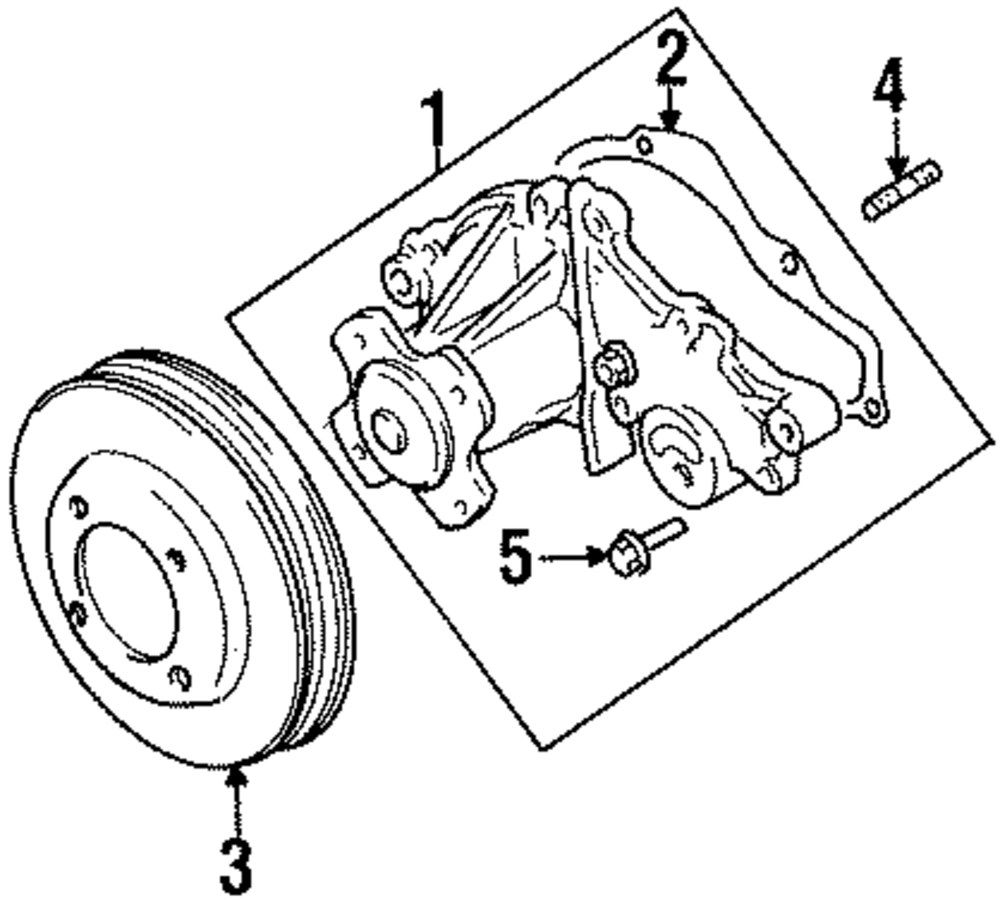 1
2
4
5
3