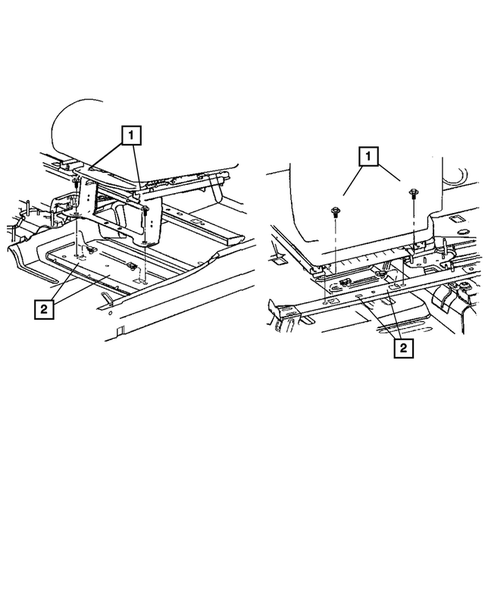 1
2
1
2