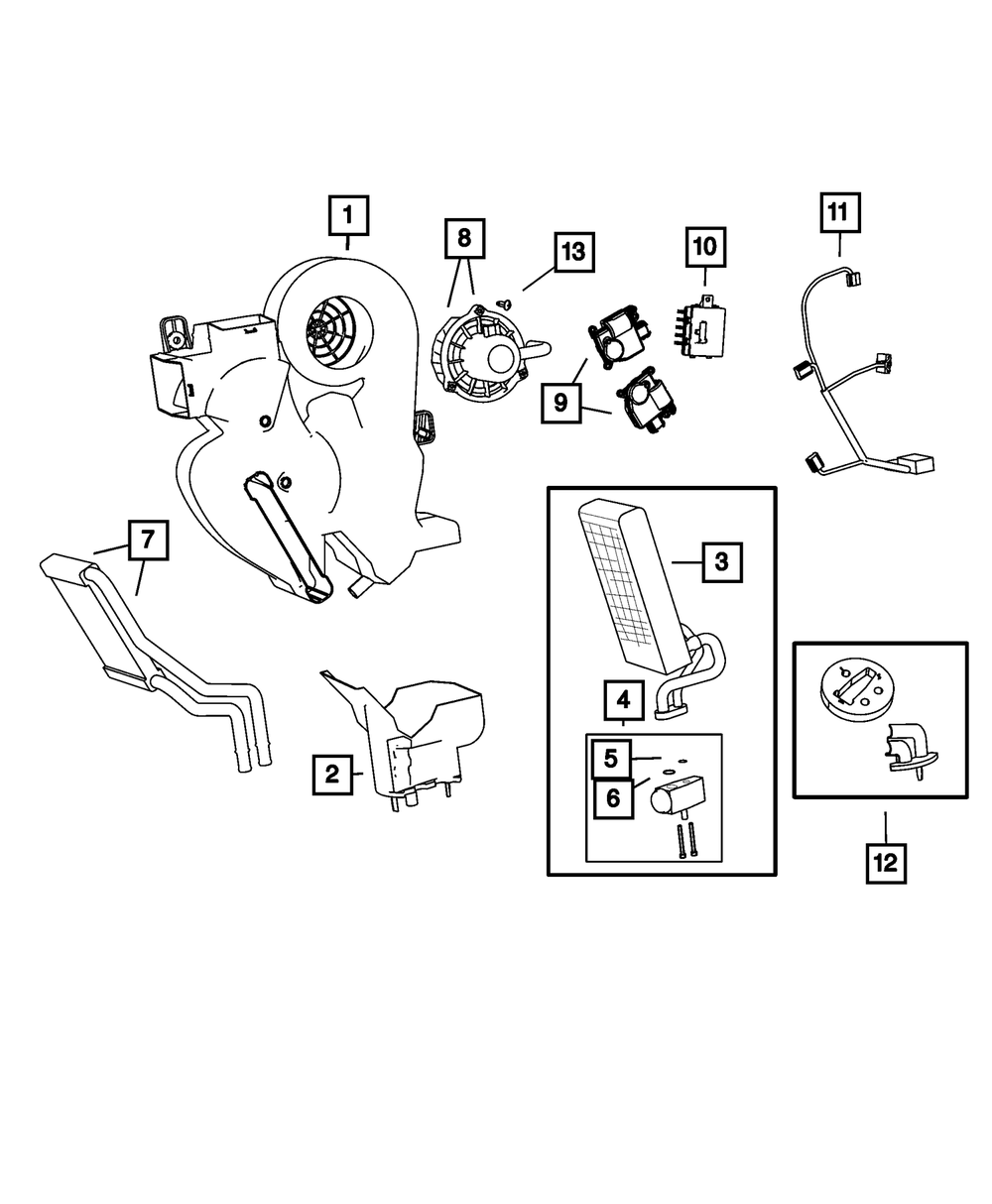 1
8
13
10
11
9
7
3
4
5
6
2
12