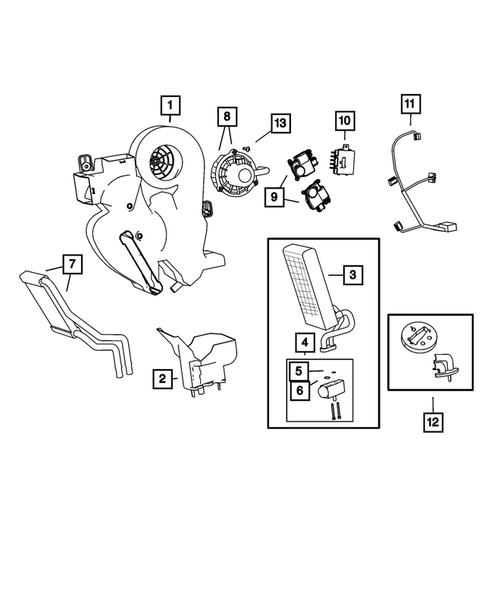 1
8
13
10
11
9
7
3
4
5
6
2
12