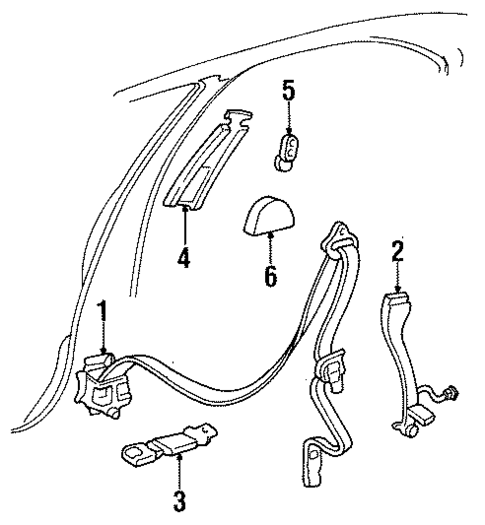 5
4
6
2
1
3