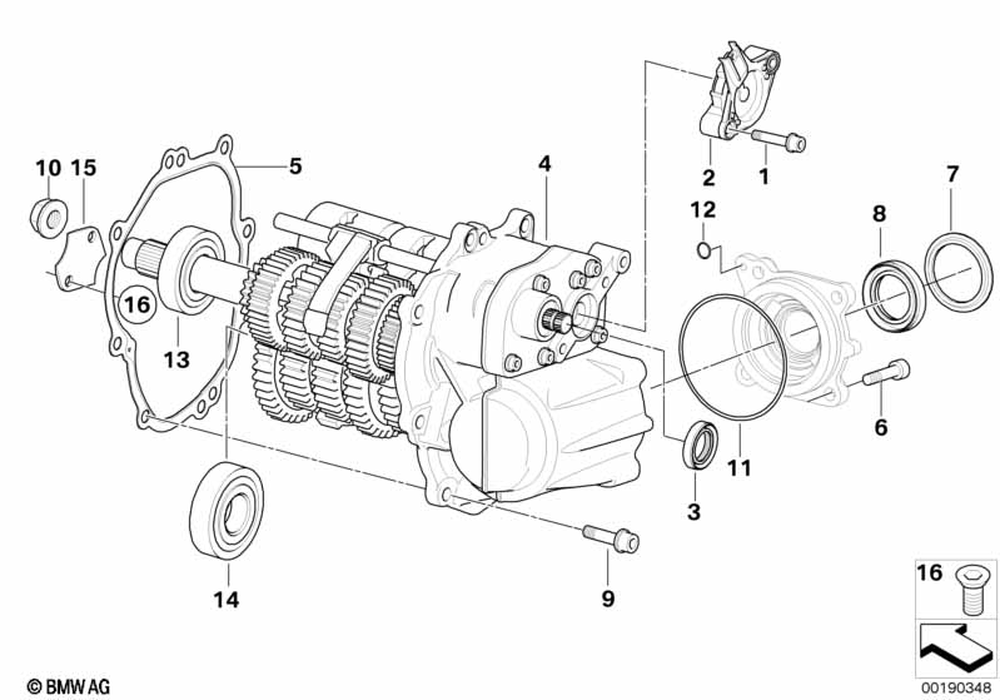 10 15
5
4
2 1
7
12
8
16
13
6
11
3
14
9
16
© BMW AG
00190348