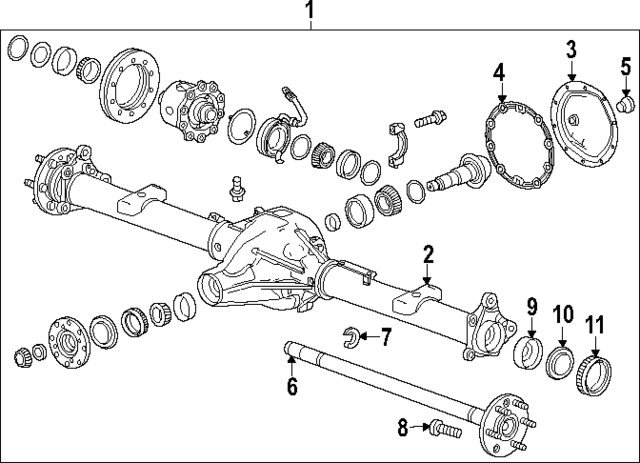 1
3
4
5
2
9
10
11
7
6
8