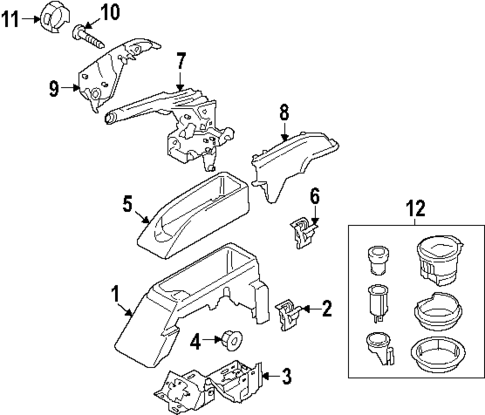 11
10
9
7
8
5
6
12
1
2
4
3