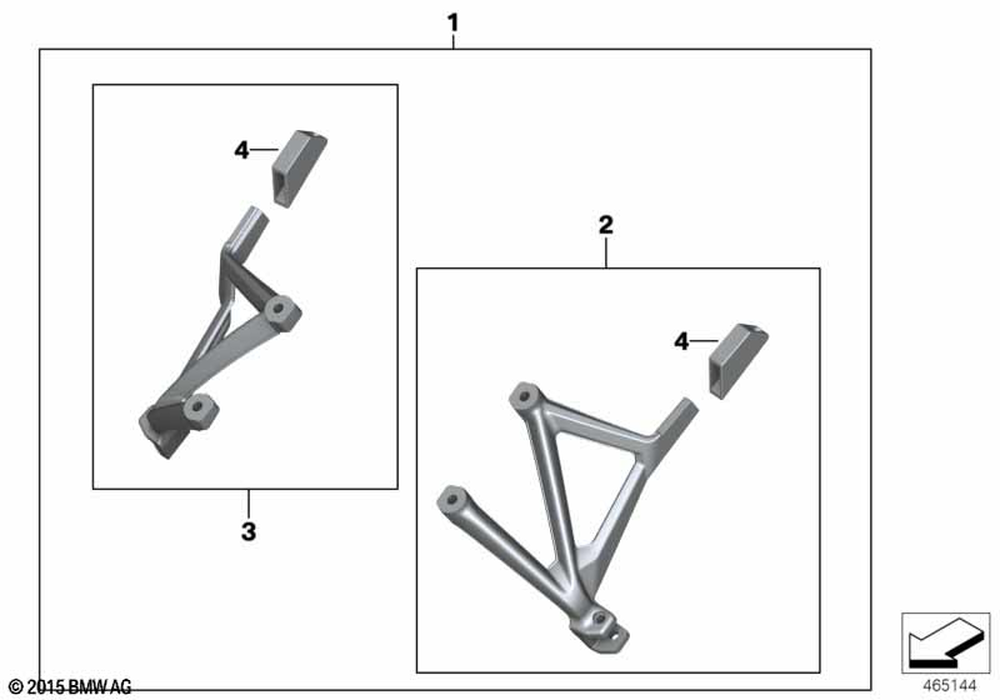 1

4

2

4

3

© 2015 BMW AG

465144