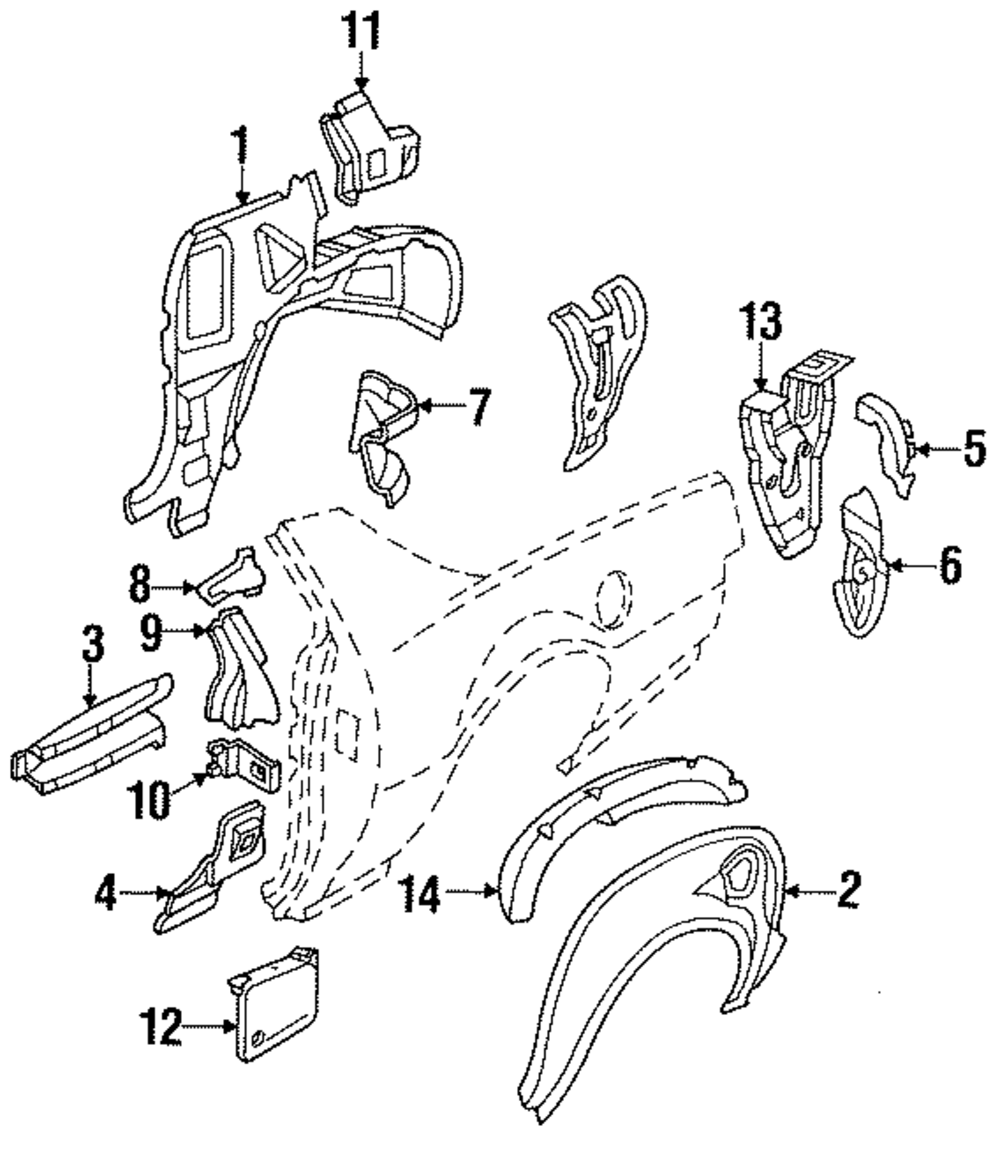 11
1
13
7
5
6
8
9
3
10
4
14
2
12