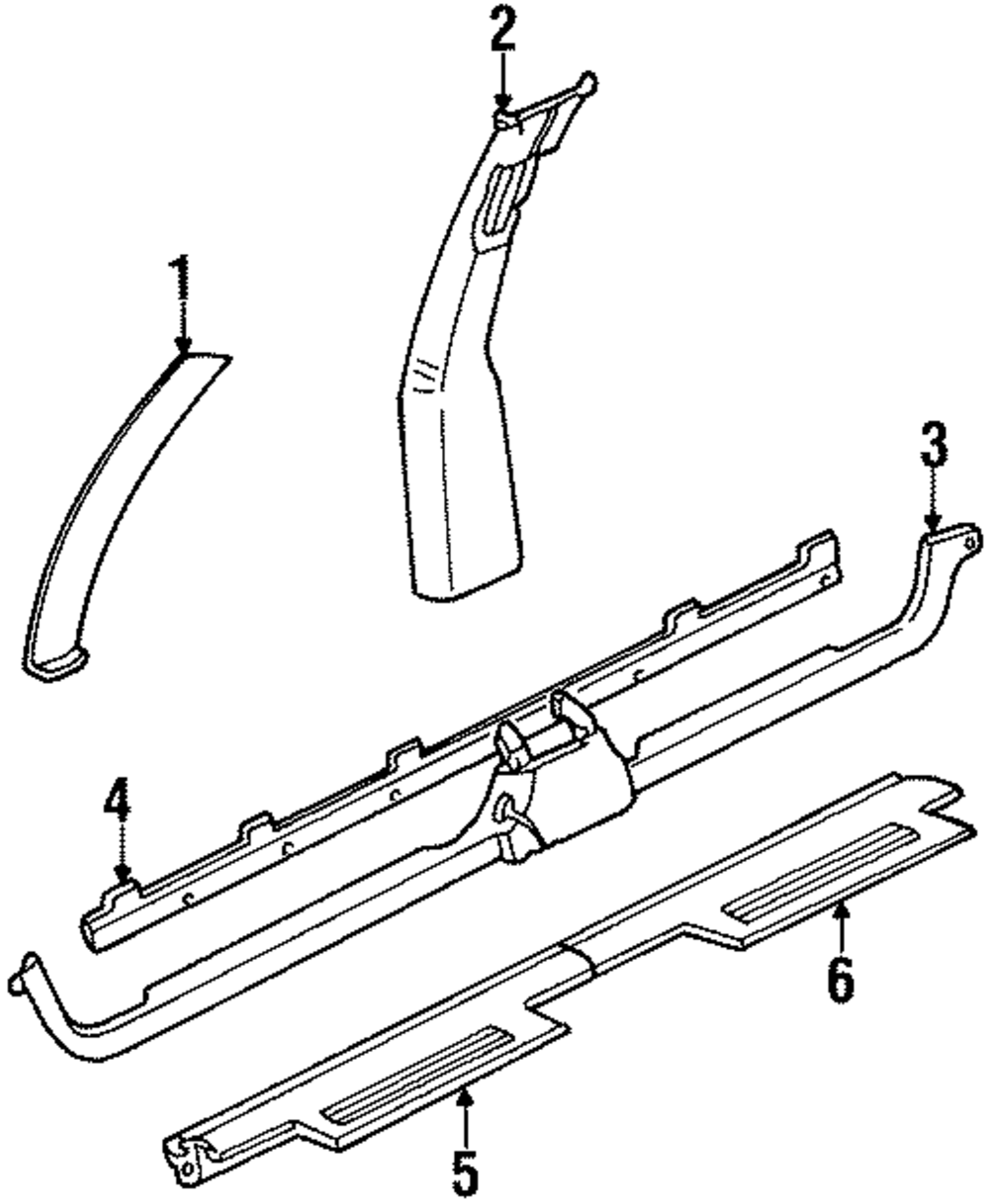 2
1
3
4
6
5