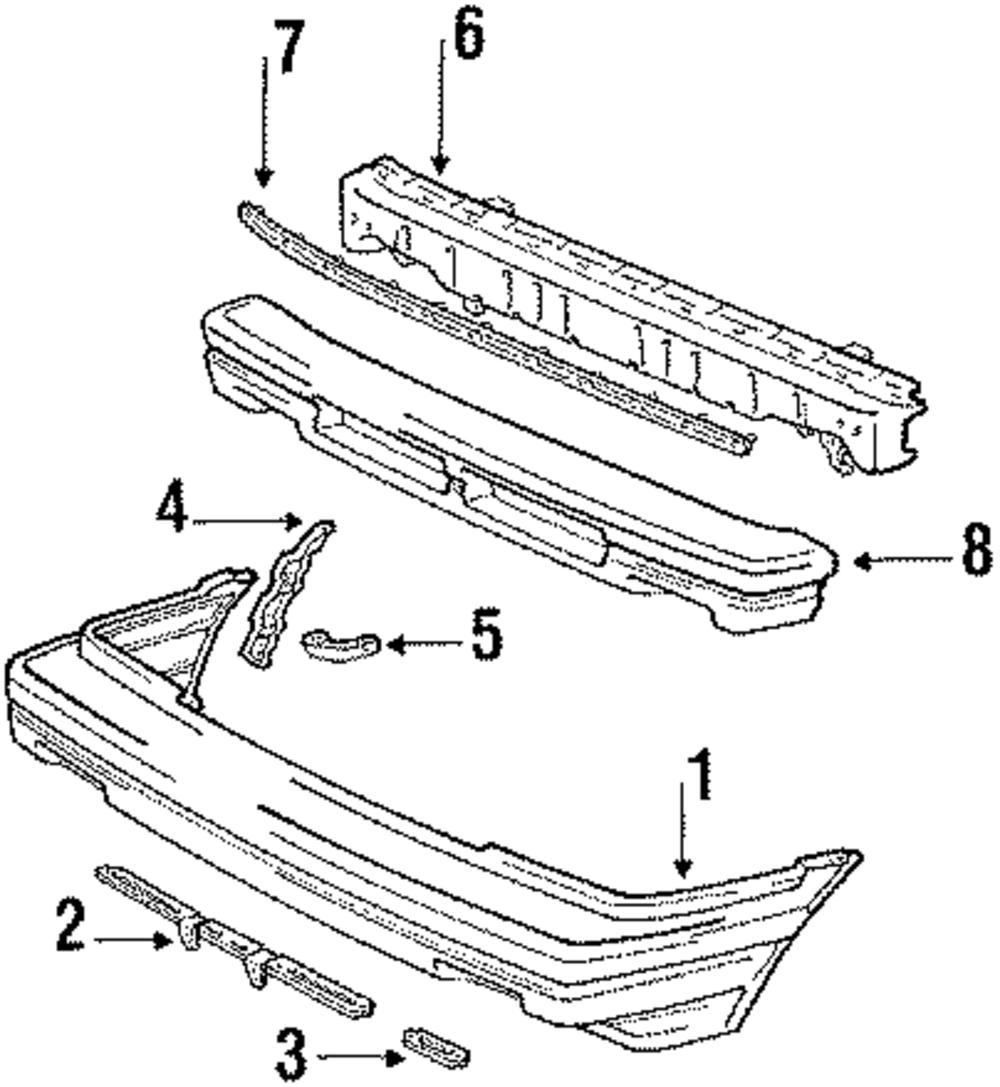 7
6
4
8
5
1
2
3