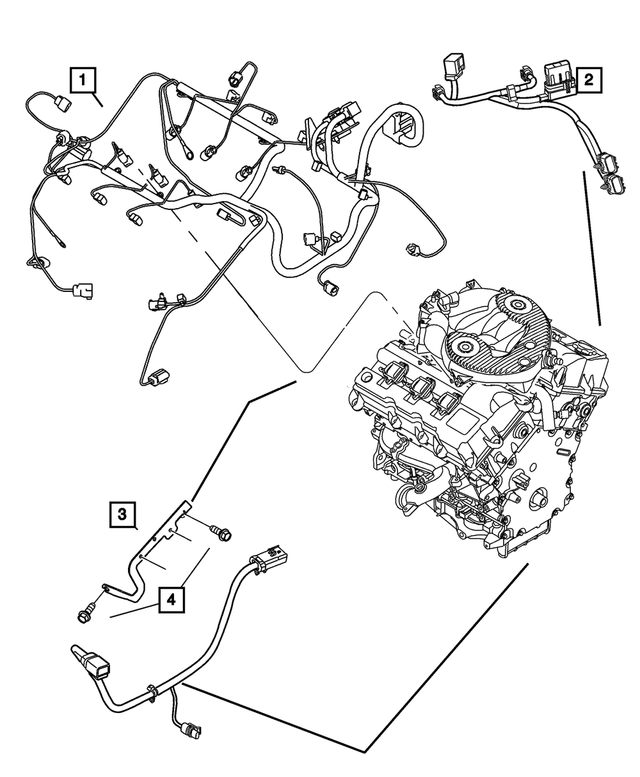 1

2

3

4