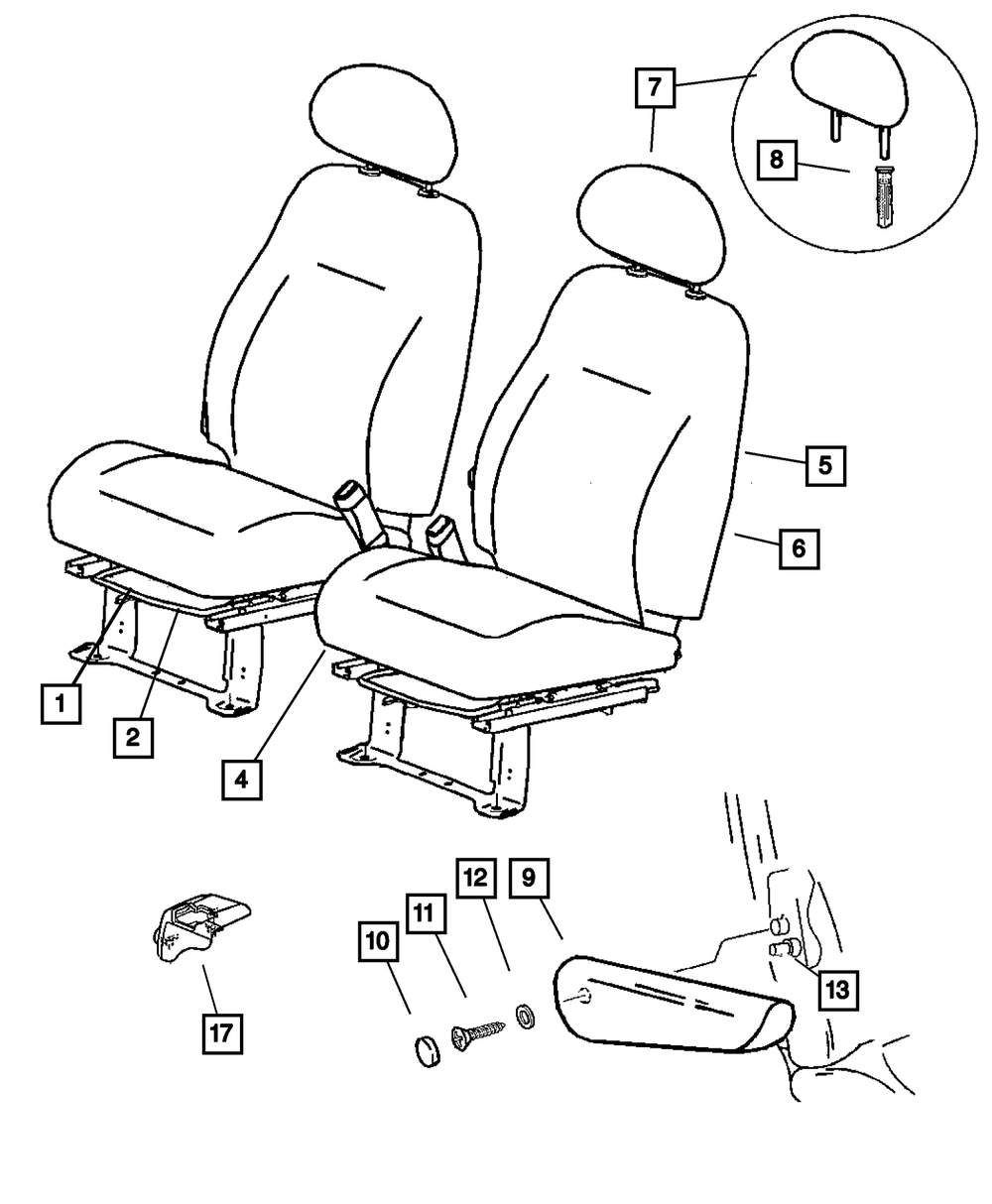 7
8
5
6
1
2
4
12
9
11
10
13
17