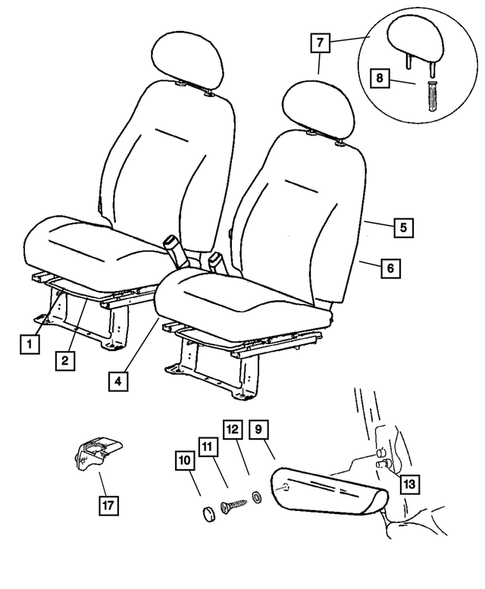 7
8
5
6
1
2
4
12
9
11
10
13
17