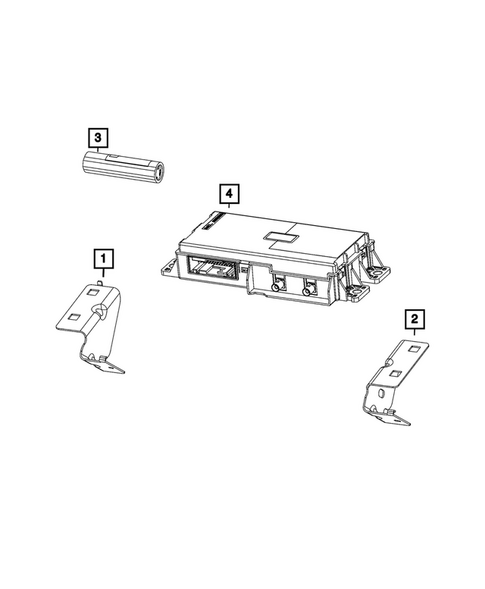 3
4
1
2