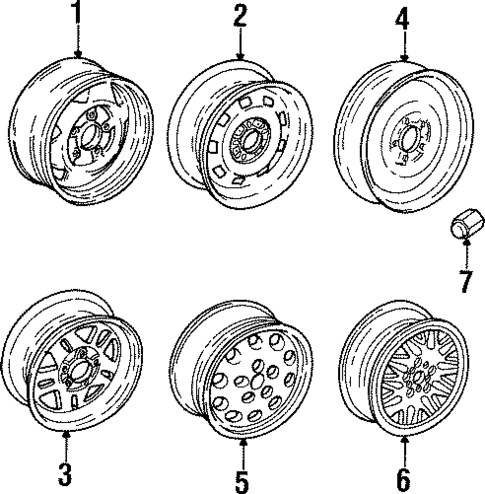 1
2
4
7
3
5
6