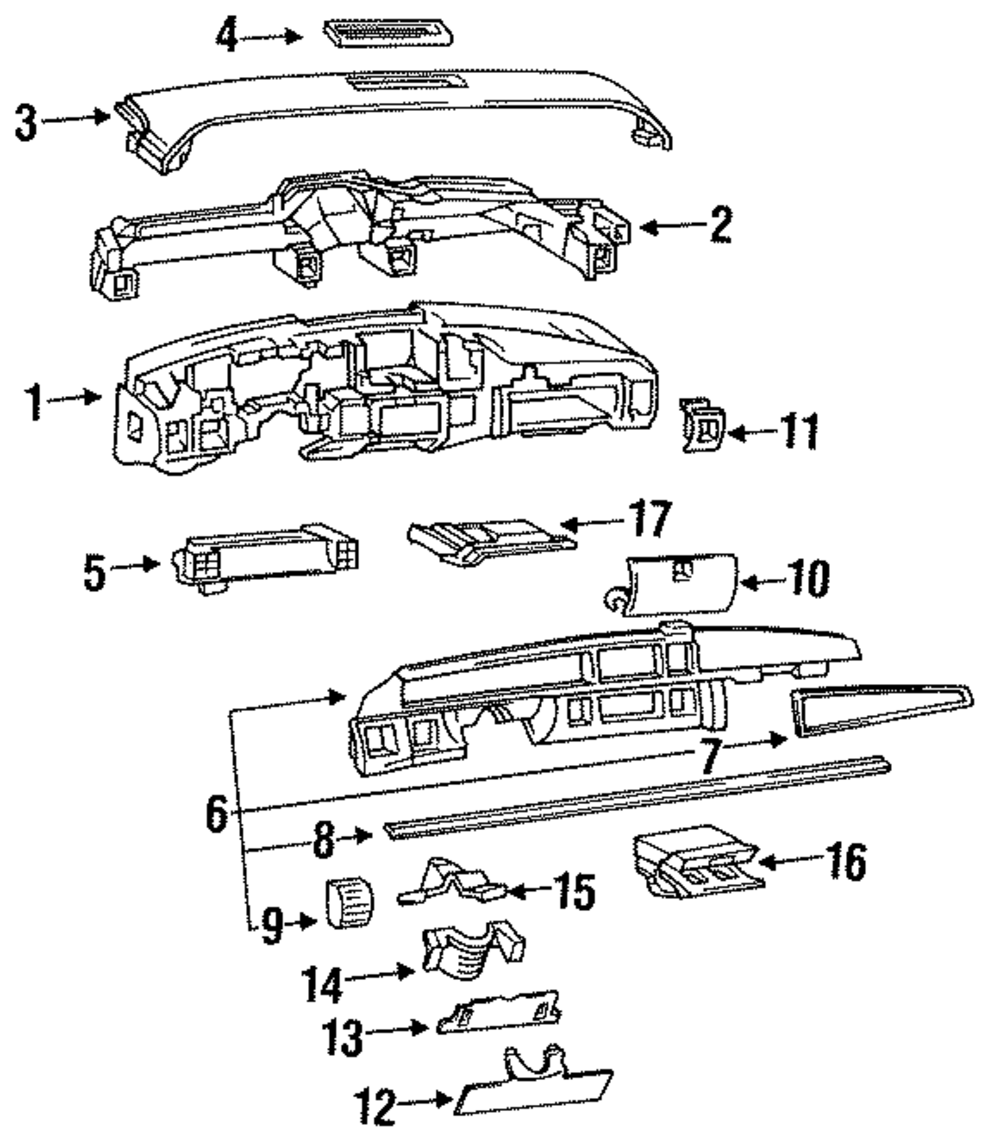 4
3
2
1
11
17
5
10
7
6
8
16
15
9
14
13
12