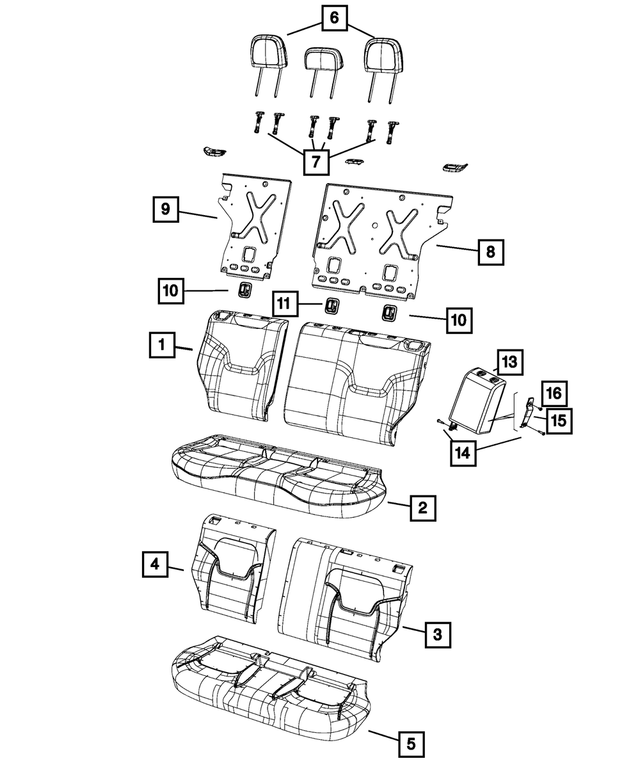 6
7
9
8
10
11
10
1
13
16
15
14
2
4
3
5