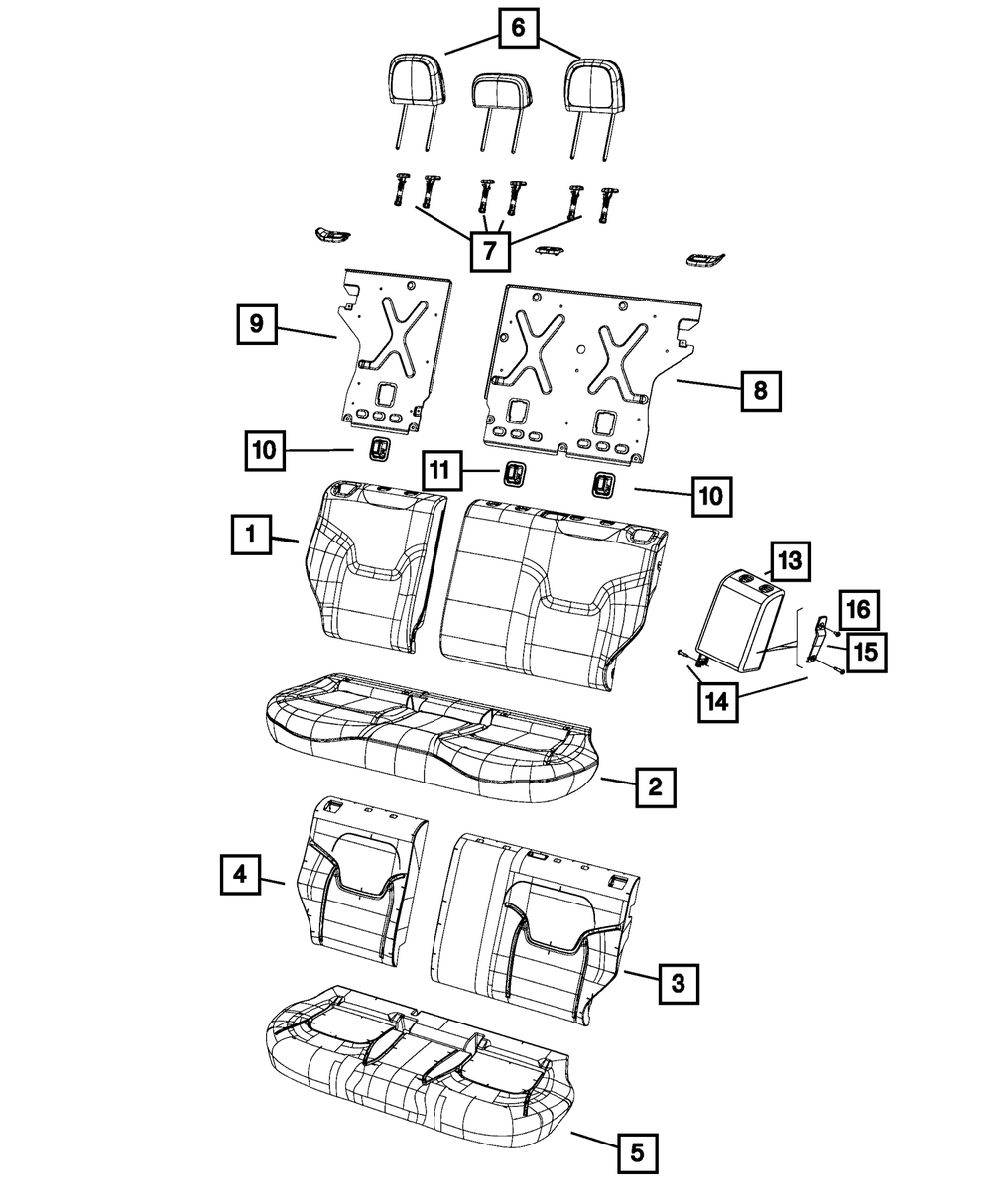 6
7
9
8
10
11
10
1
13
16
15
14
2
4
3
5