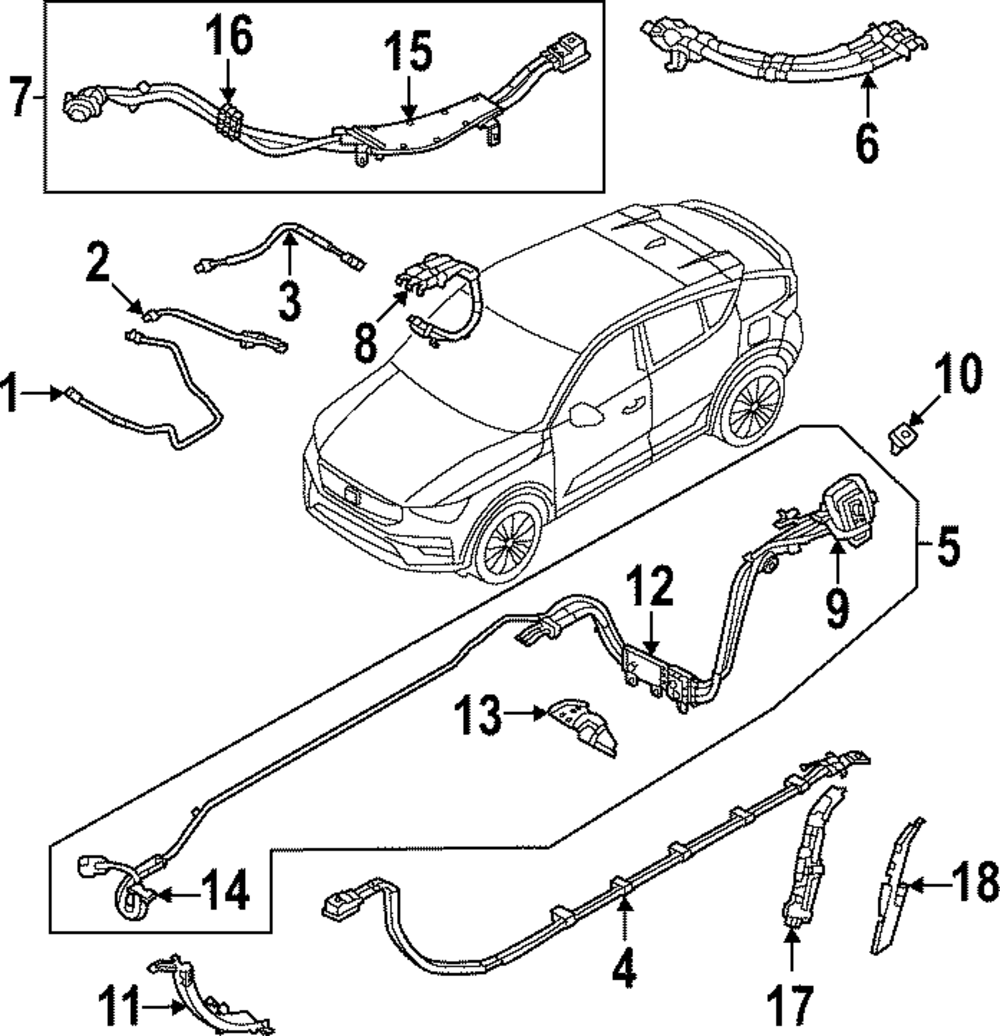 7
16
15
6
2
3
8
1
10
5
12
9
13
14
4
18
17
11