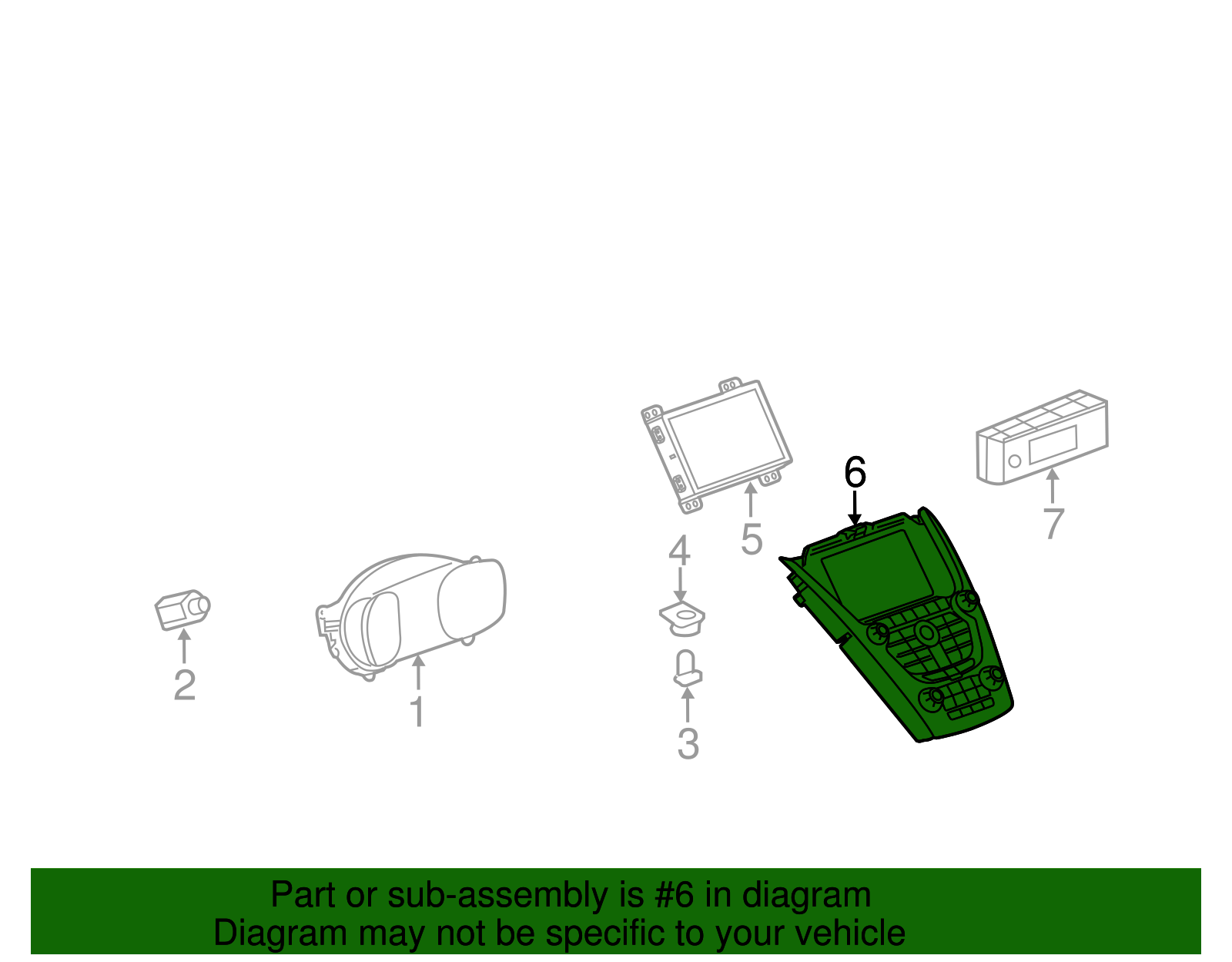 6
7
5
4
2
1
3

Part or sub-assembly is #6 in diagram
Diagram may not be specific to your vehicle