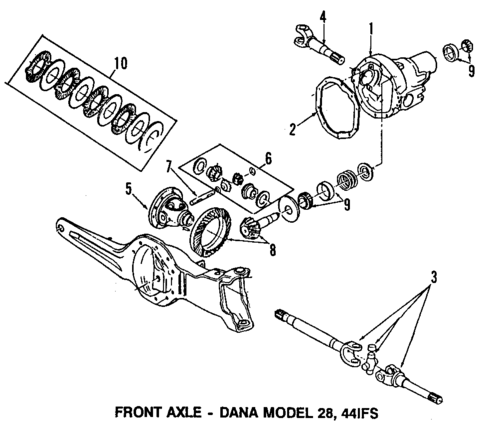 10

4

1

9

2

6

7

5

9

8

3

FRONT AXLE - DANA MODEL 28, 44IFS