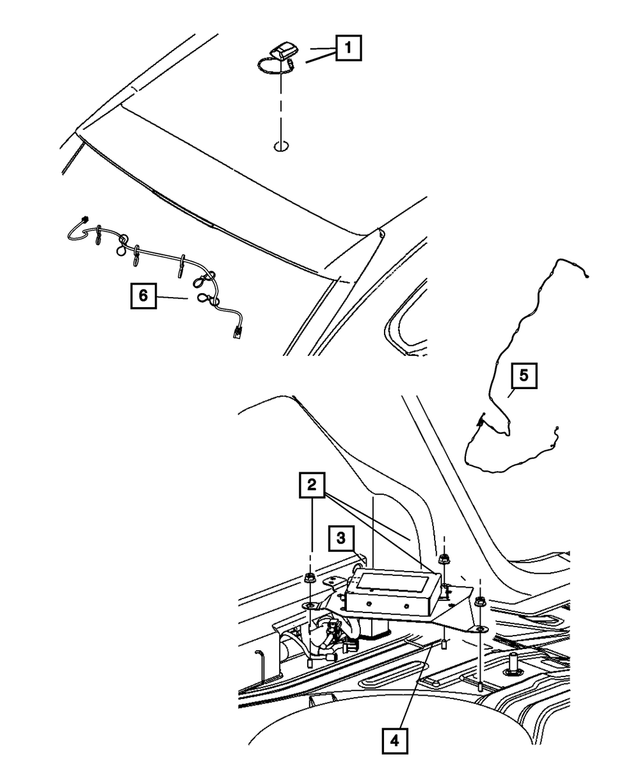 1
6
5
2
3
4