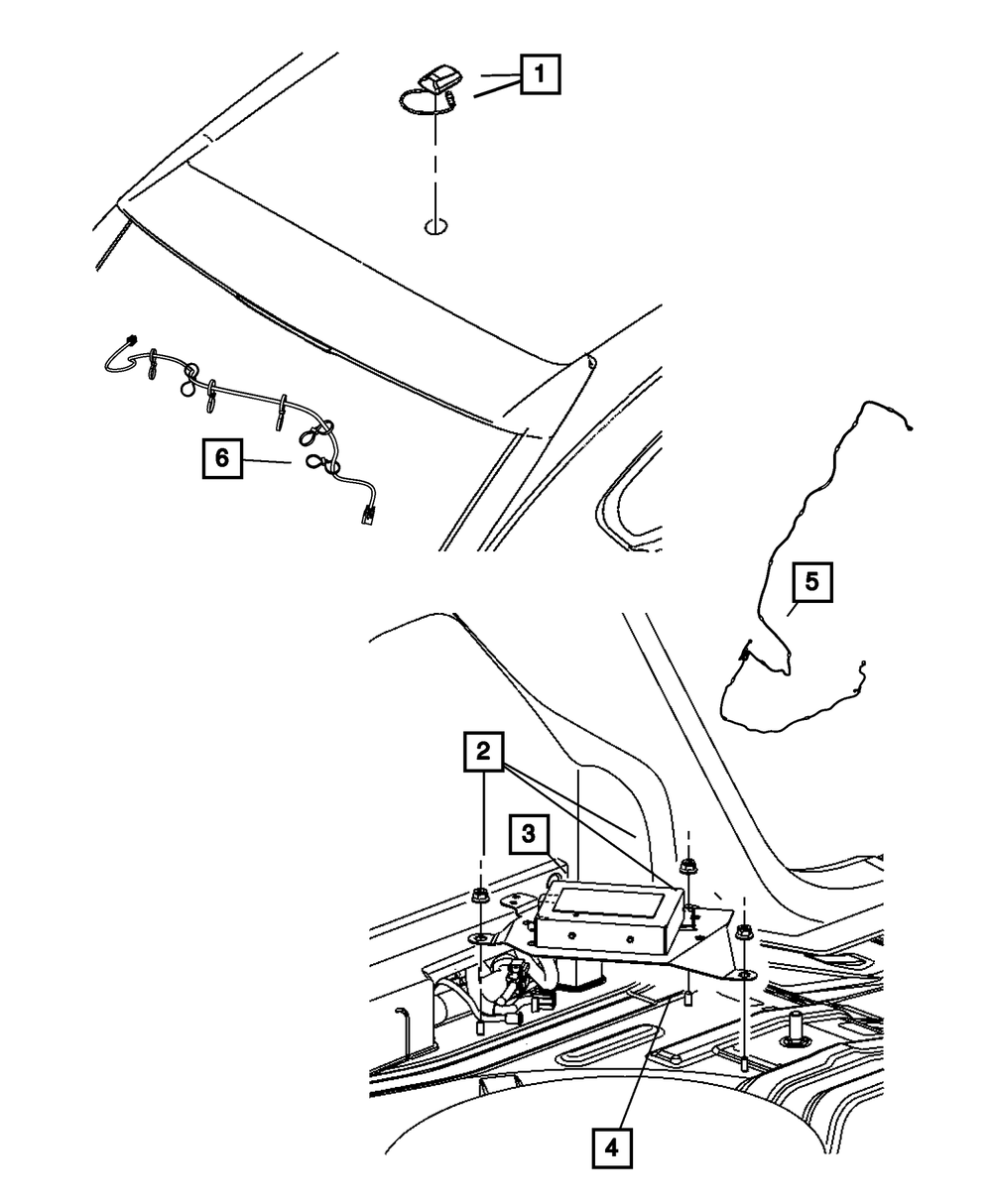 1
6
5
2
3
4