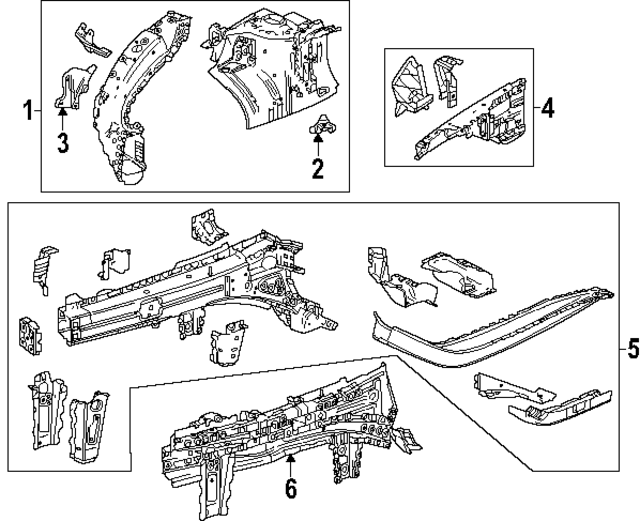 1
3
2
4
5
6