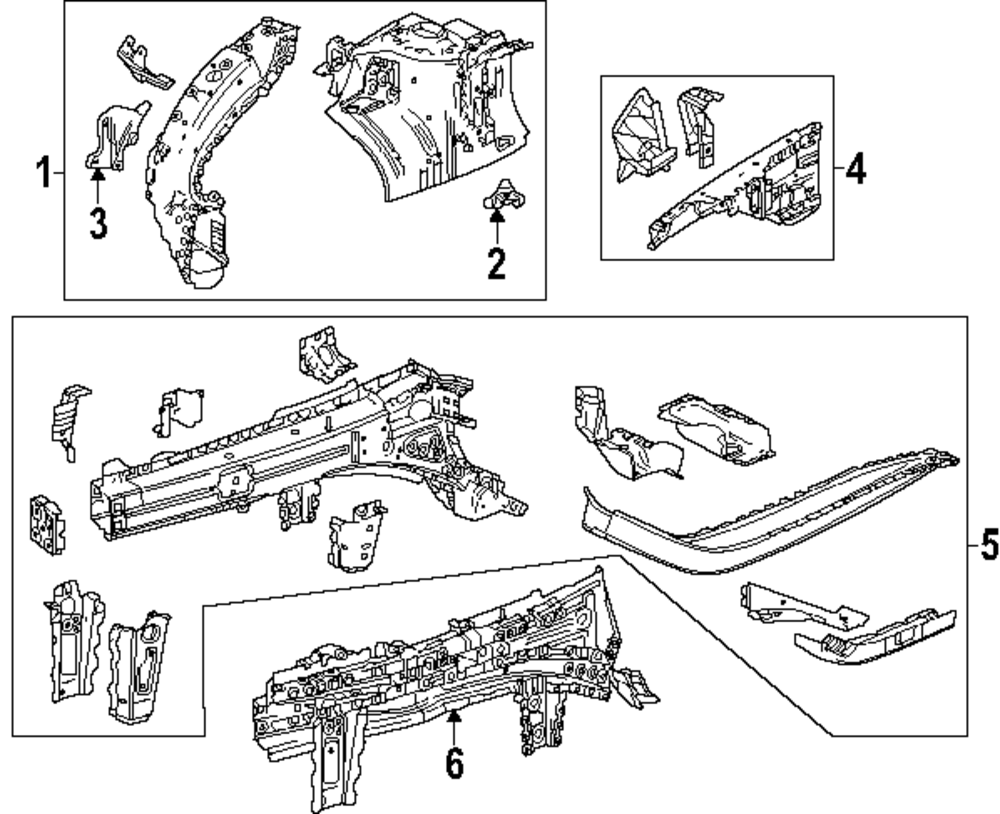 1
3
2
4
5
6