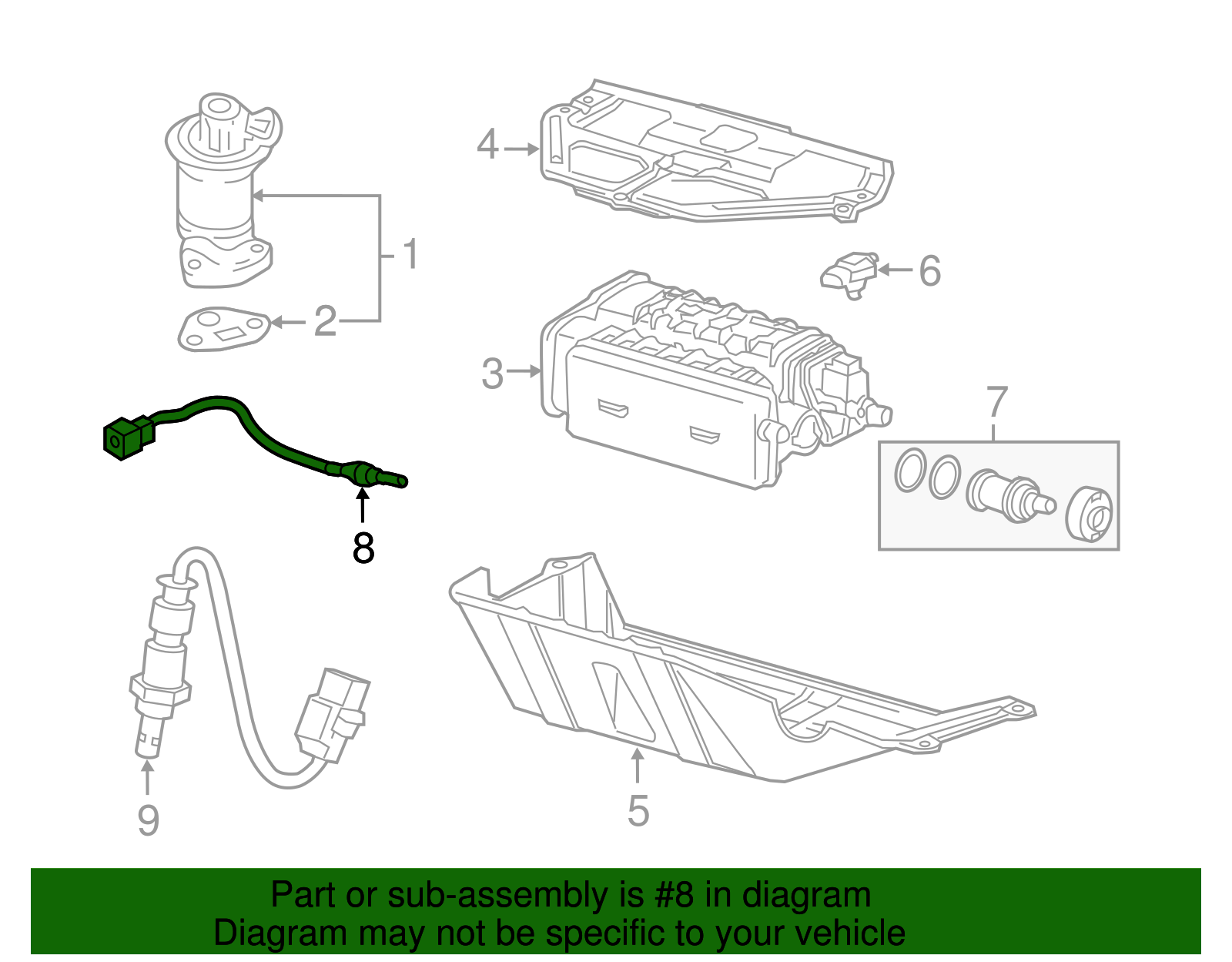 4
1
2
6
3
7
8
9
5

Part or sub-assembly is #8 in diagram
Diagram may not be specific to your vehicle