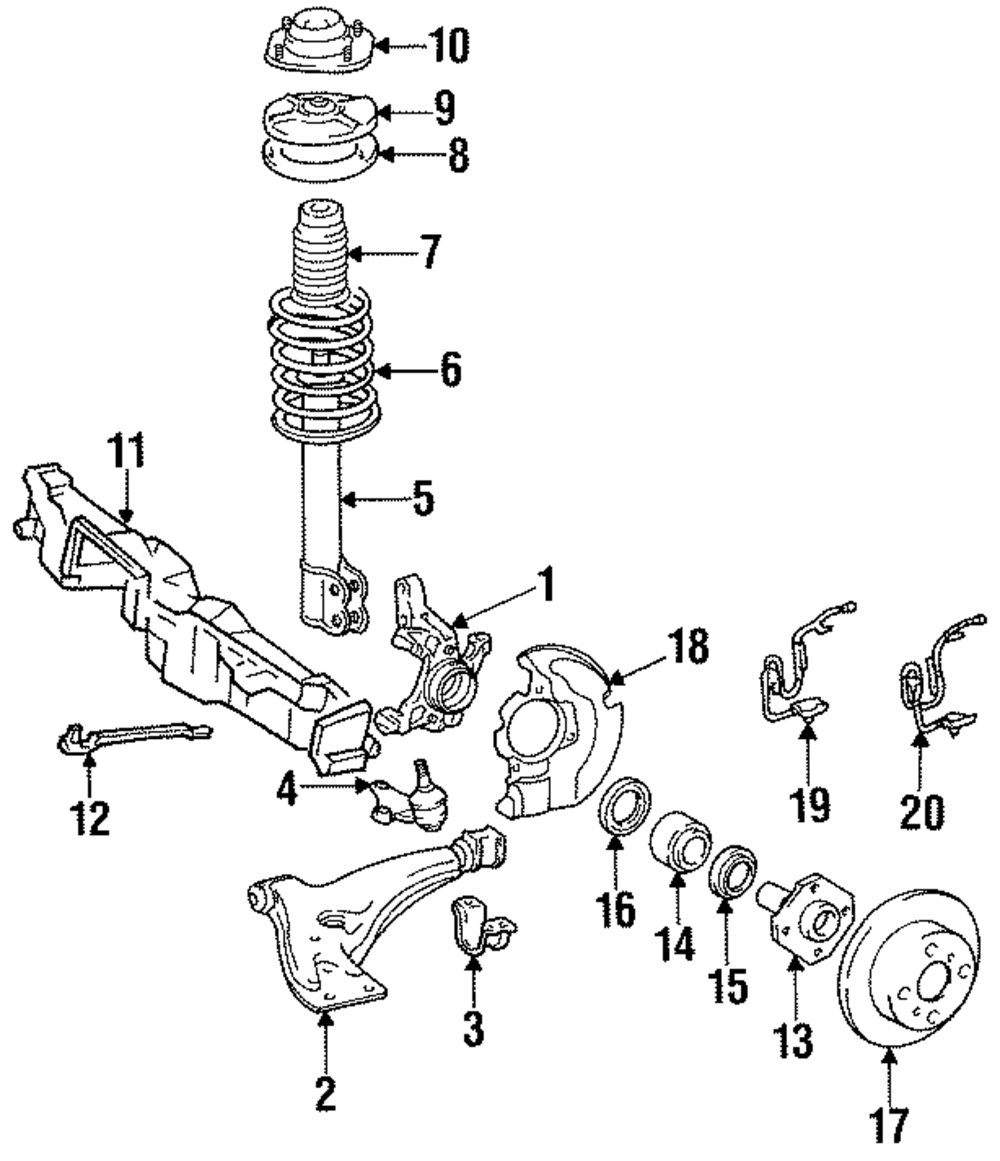 10
9
8
7
6
11
5
1
18
12
4
19
20
16
14
15
3
13
2
17