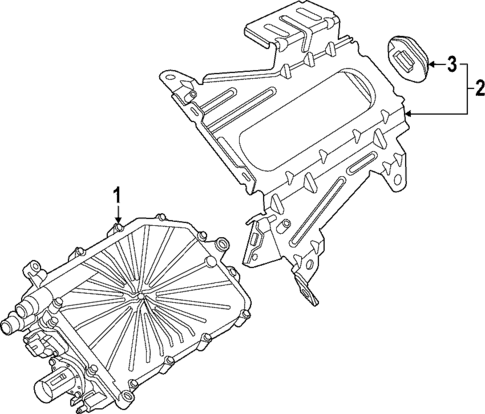 3
2
1