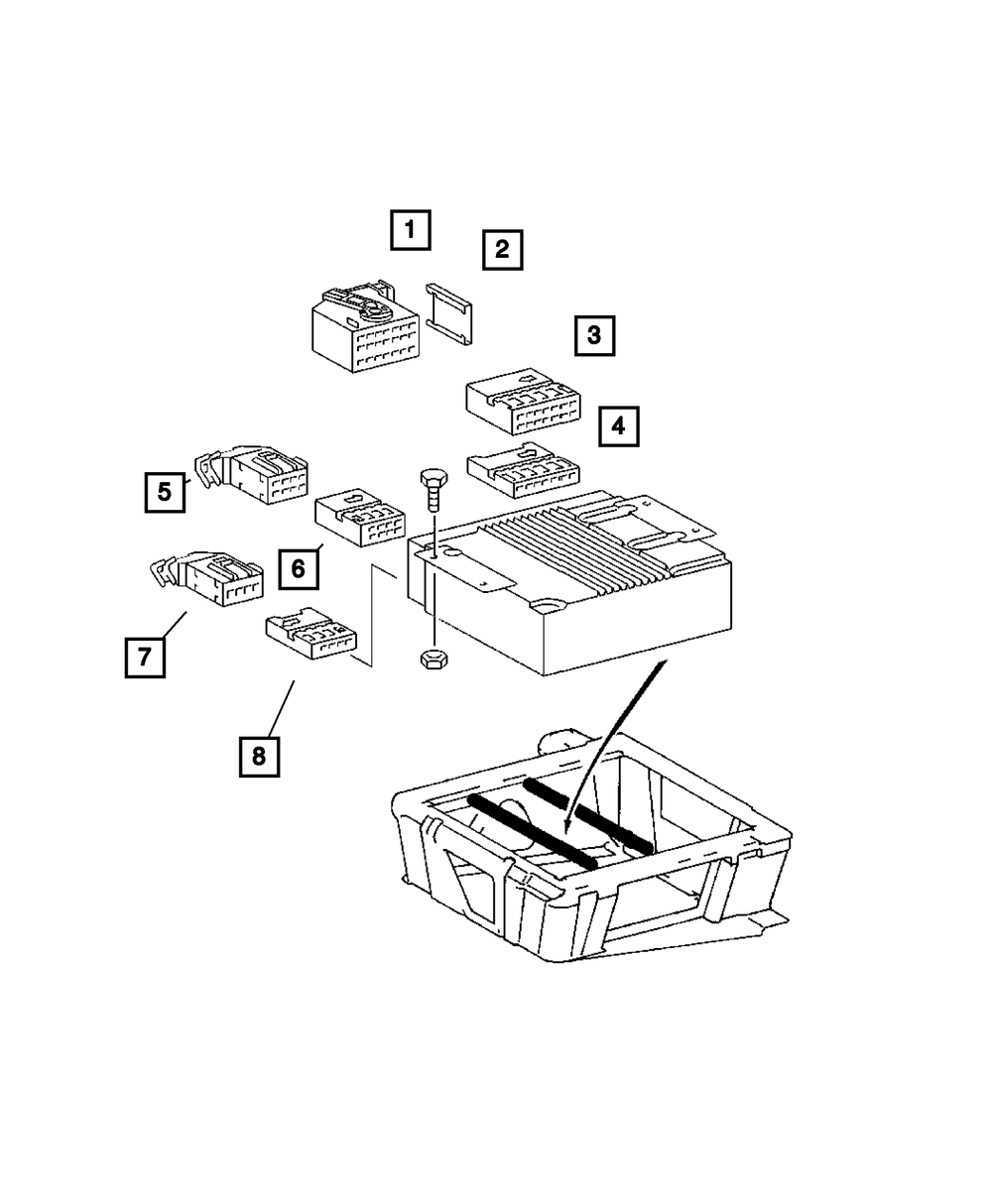 1
2
3
4
5
6
7
8