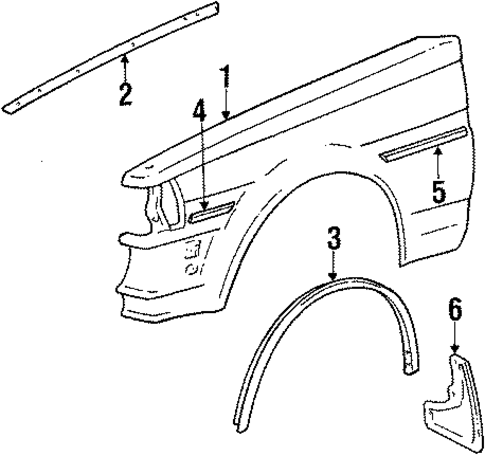 2
1
4
5
3
6