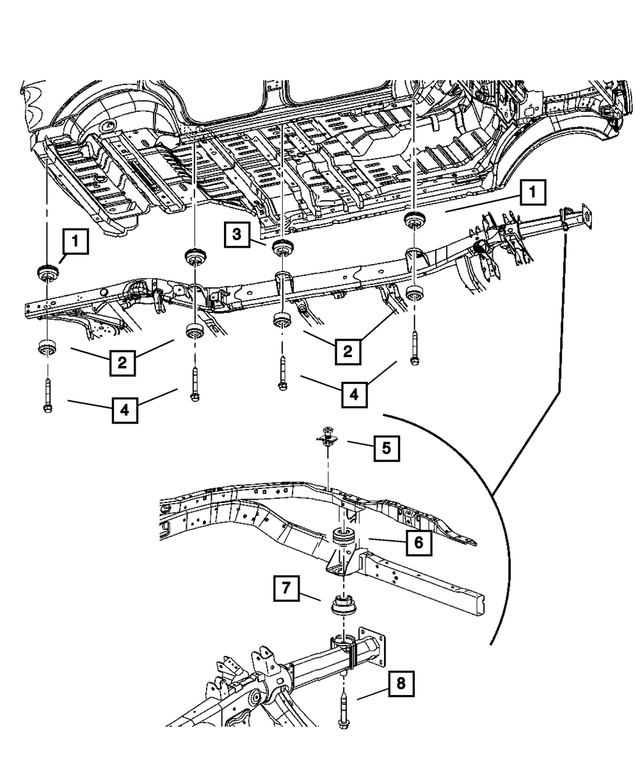 1
1
3
2
2
4
4
5
6
7
8