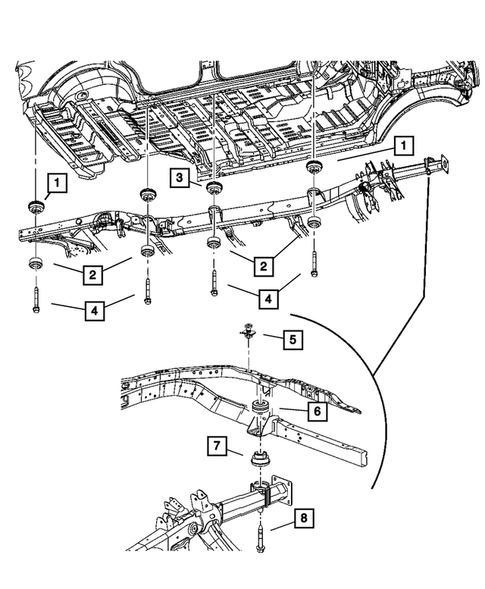 1
1
3
2
2
4
4
5
6
7
8