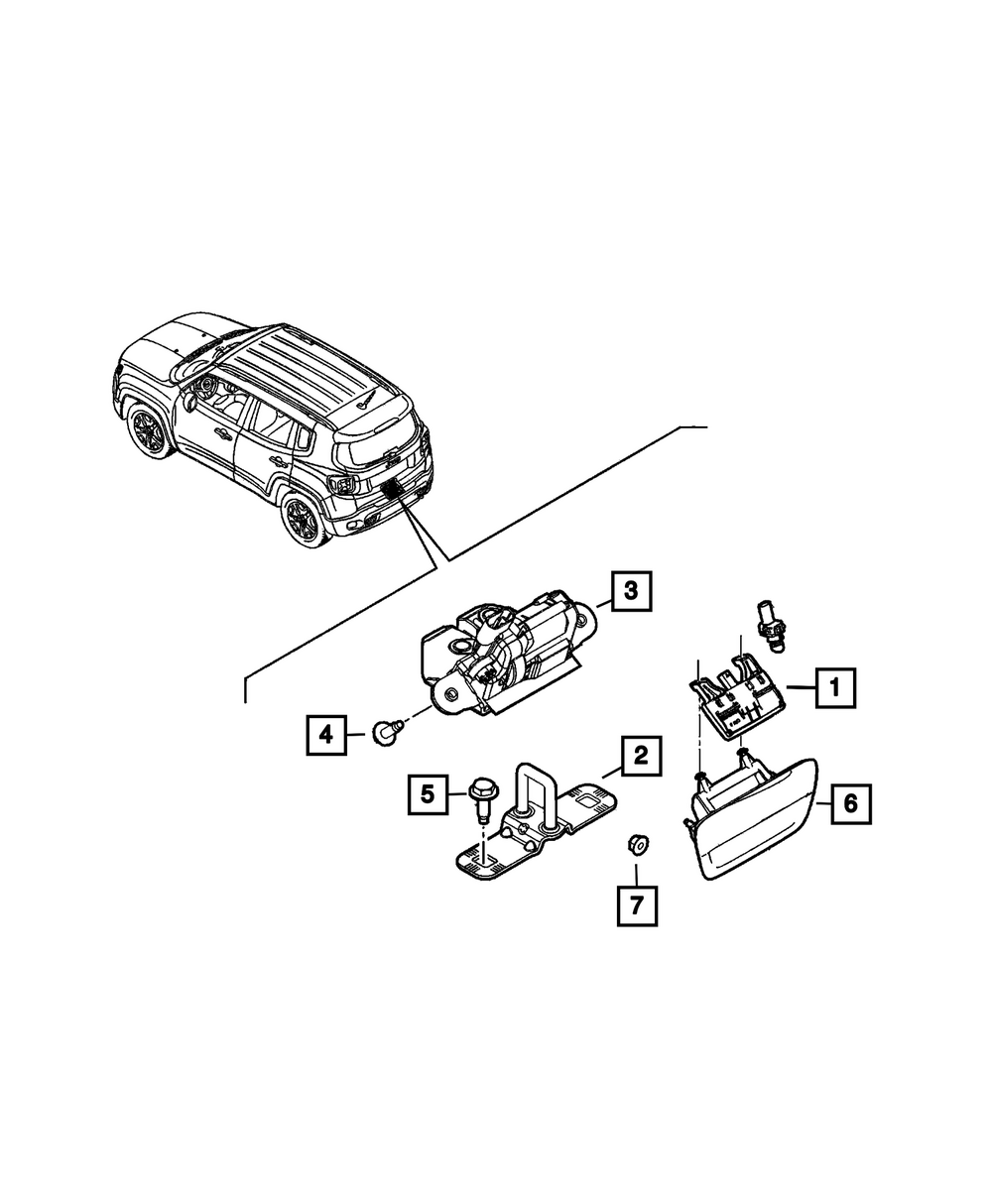 3
1
4
2
5
6
7