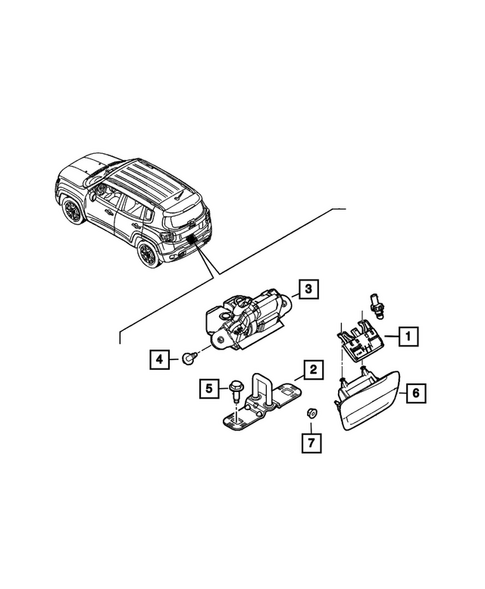 3
1
4
2
5
6
7