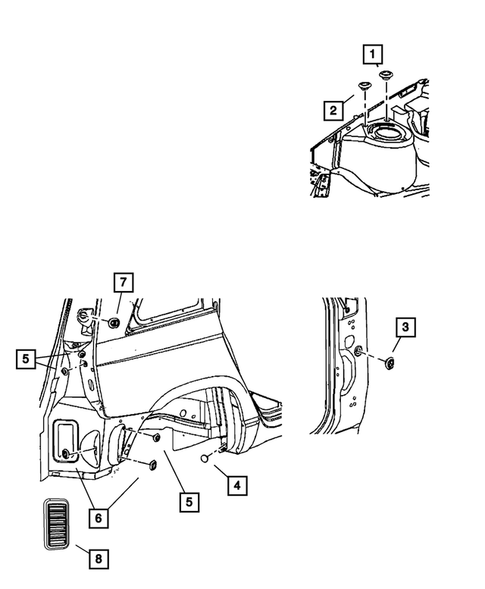 1
2
7
5
3
4
5
6
8