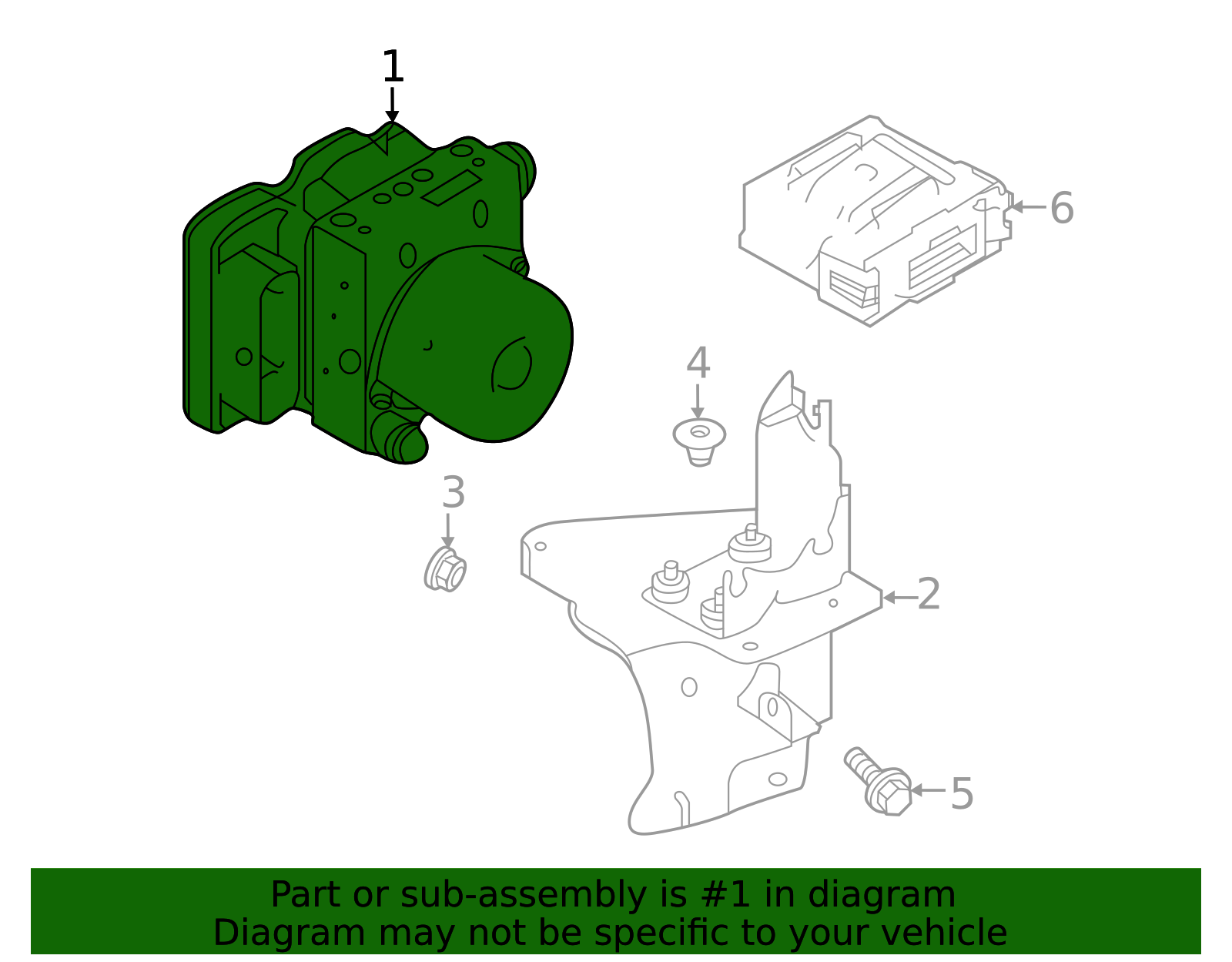 1

6

4

3

2

5

Part or sub-assembly is #1 in diagram
Diagram may not be specific to your vehicle