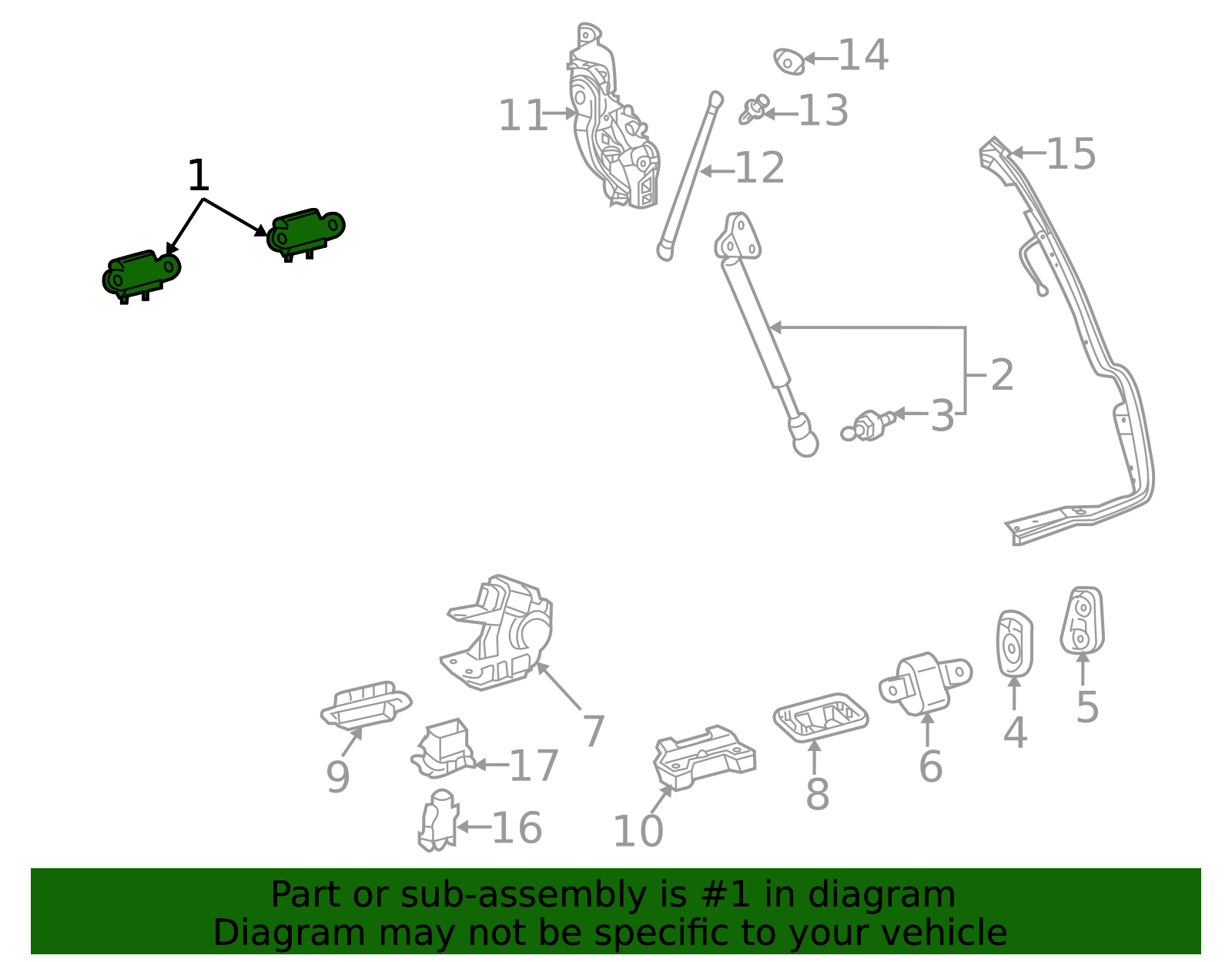 1
11
14
13
12
15
2
3
7
9
17
16
10
8
6
4
5

Part or sub-assembly is #1 in diagram
Diagram may not be specific to your vehicle