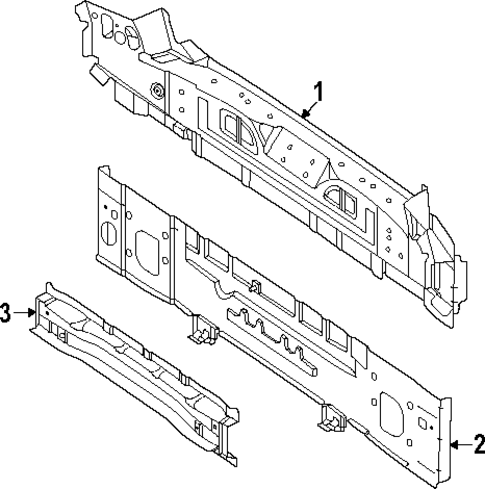 1
3
2