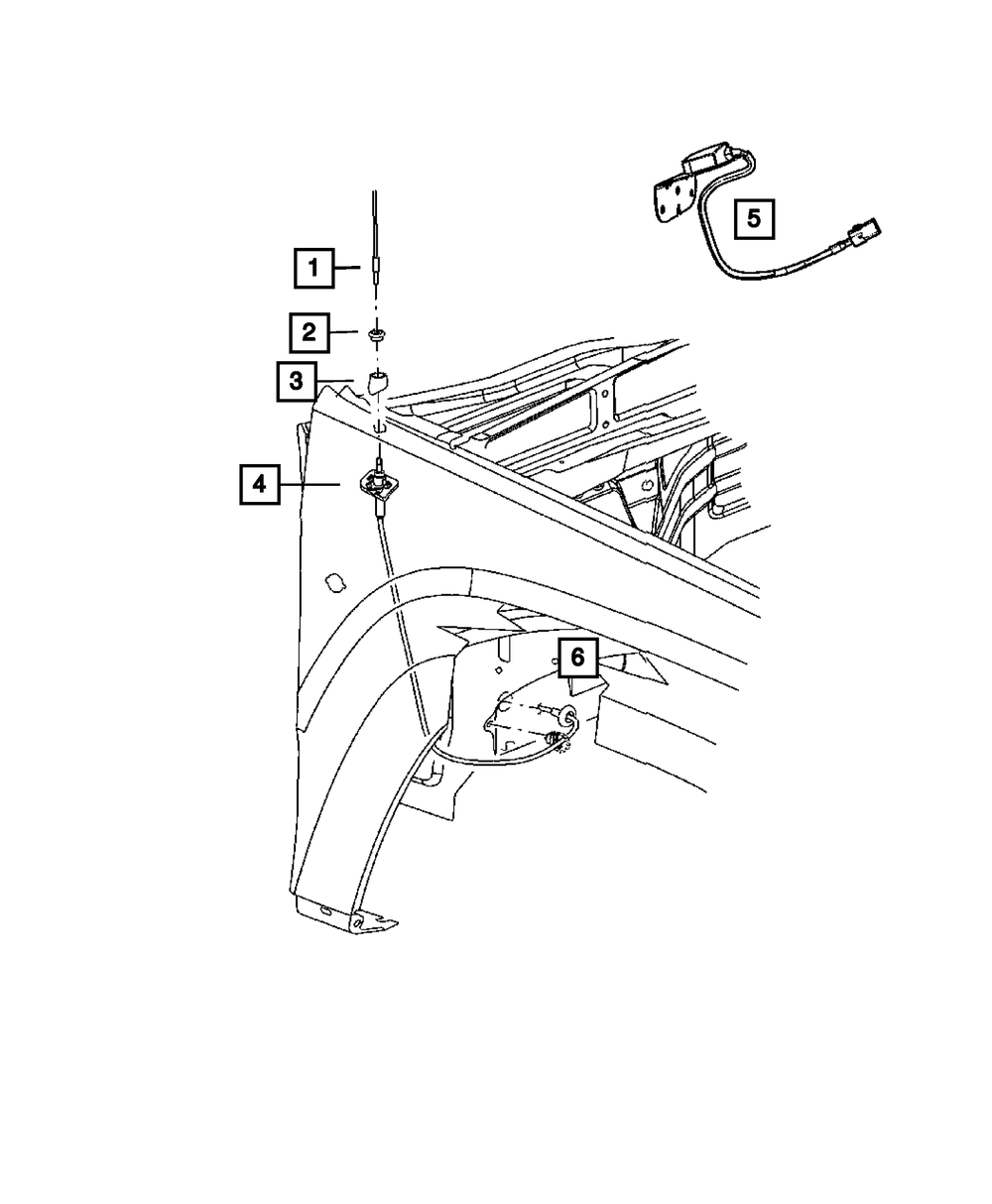 1
2
3
4
5
6