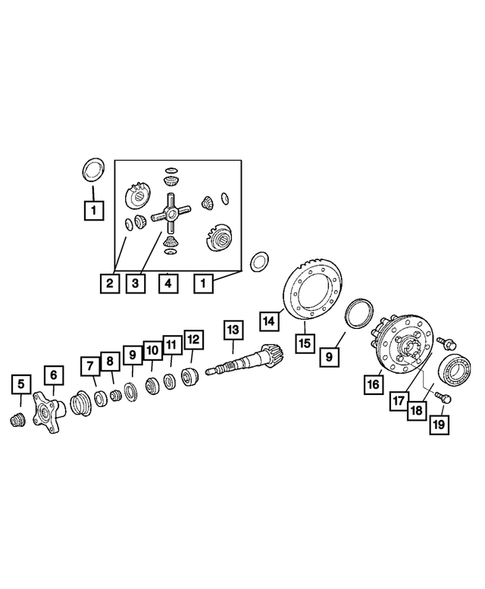 1
2
3
4
1
14
15
9
13
12
11
10
9
8
7
6
5
16
17
18
19