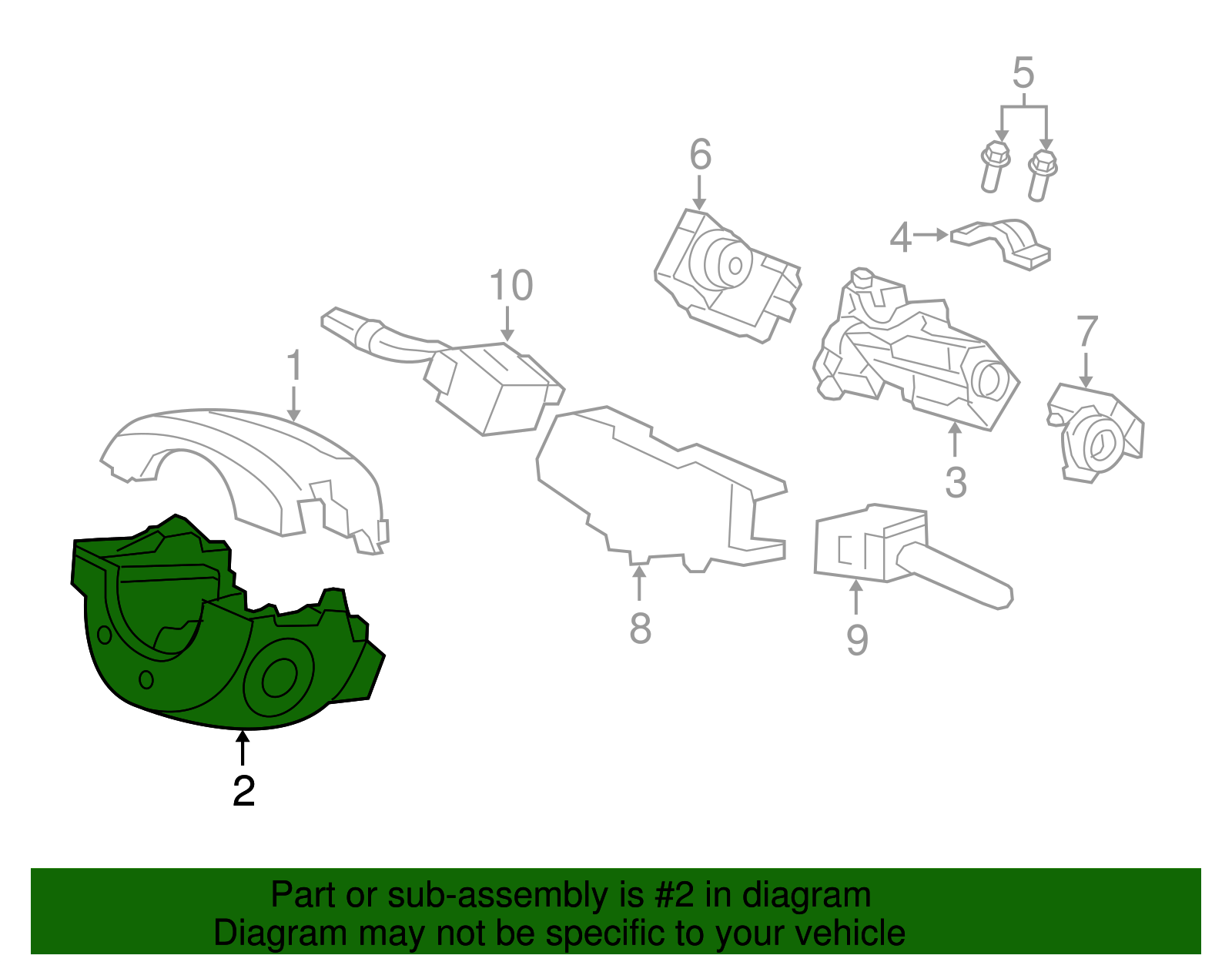 5
6
4
10
7
1
3
8
9
2

Part or sub-assembly is #2 in diagram
Diagram may not be specific to your vehicle