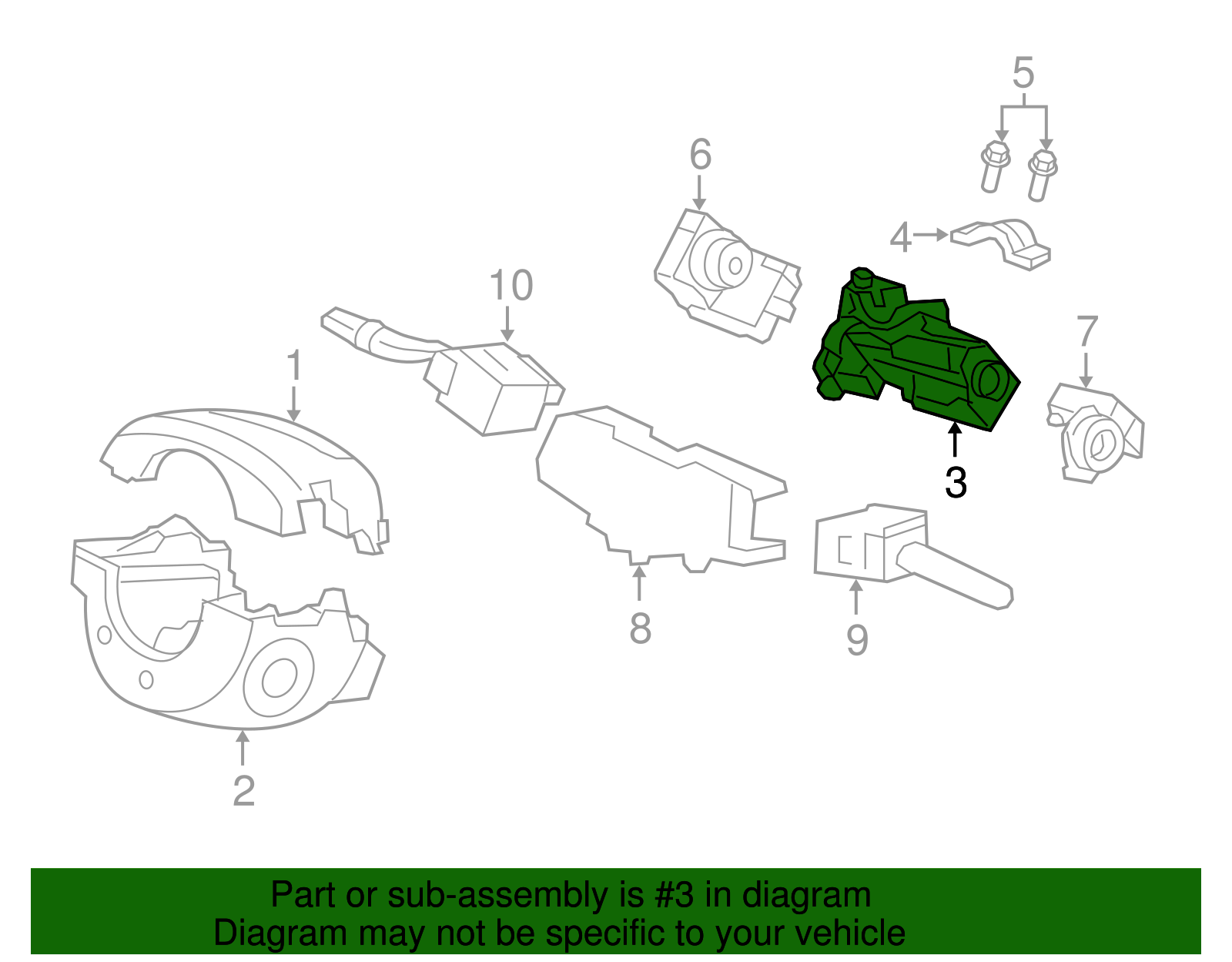 5
6
4
10
7
1
3
8
9
2

Part or sub-assembly is #3 in diagram
Diagram may not be specific to your vehicle