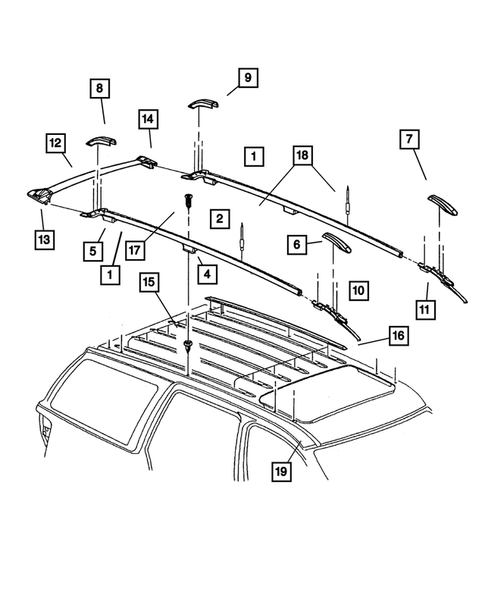 8
9
14
12
1
18
7
13
5
17
1
2
6
4
15
10
11
16
19