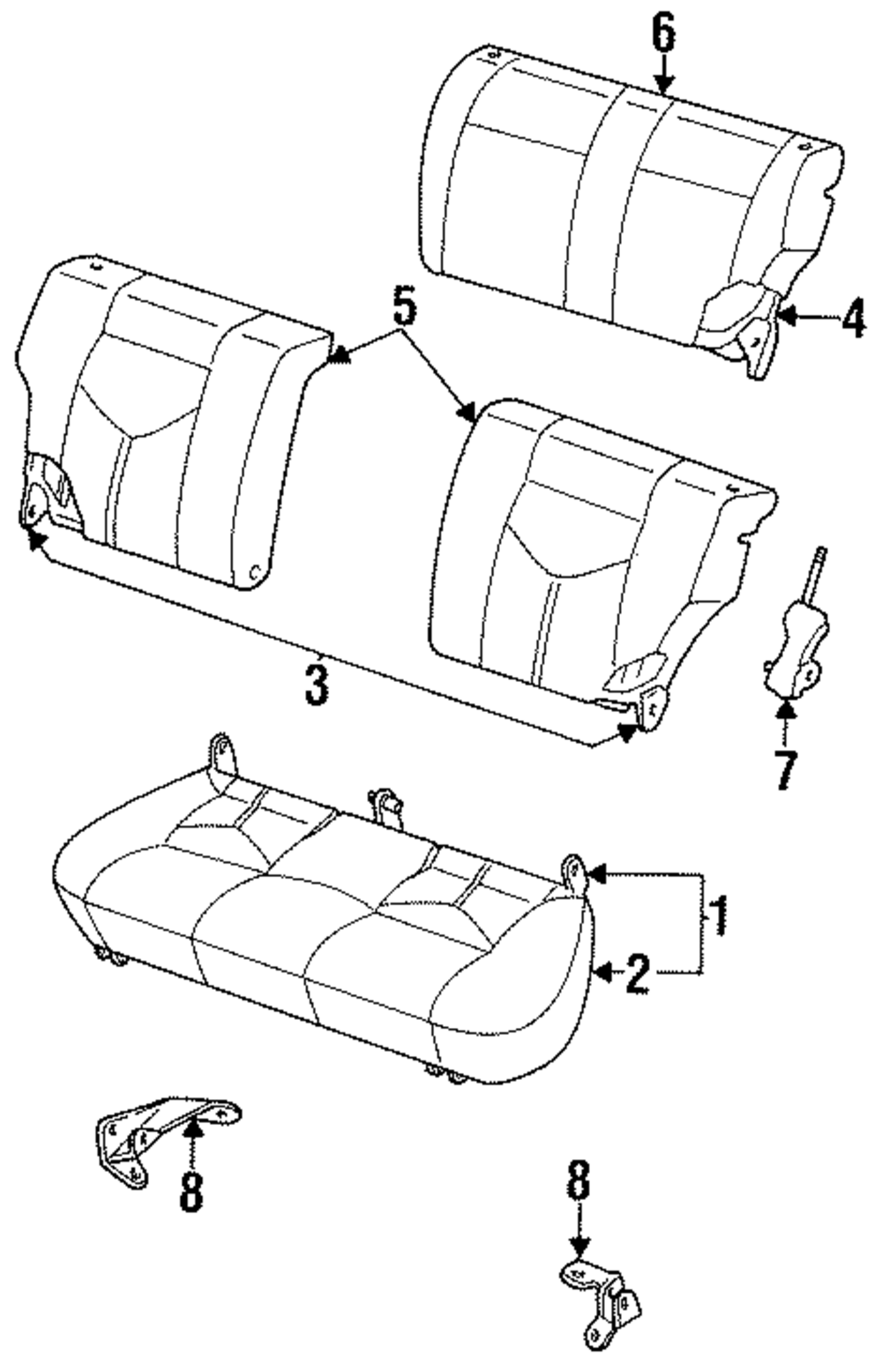 6
5
4
3
7
1
2
8
8