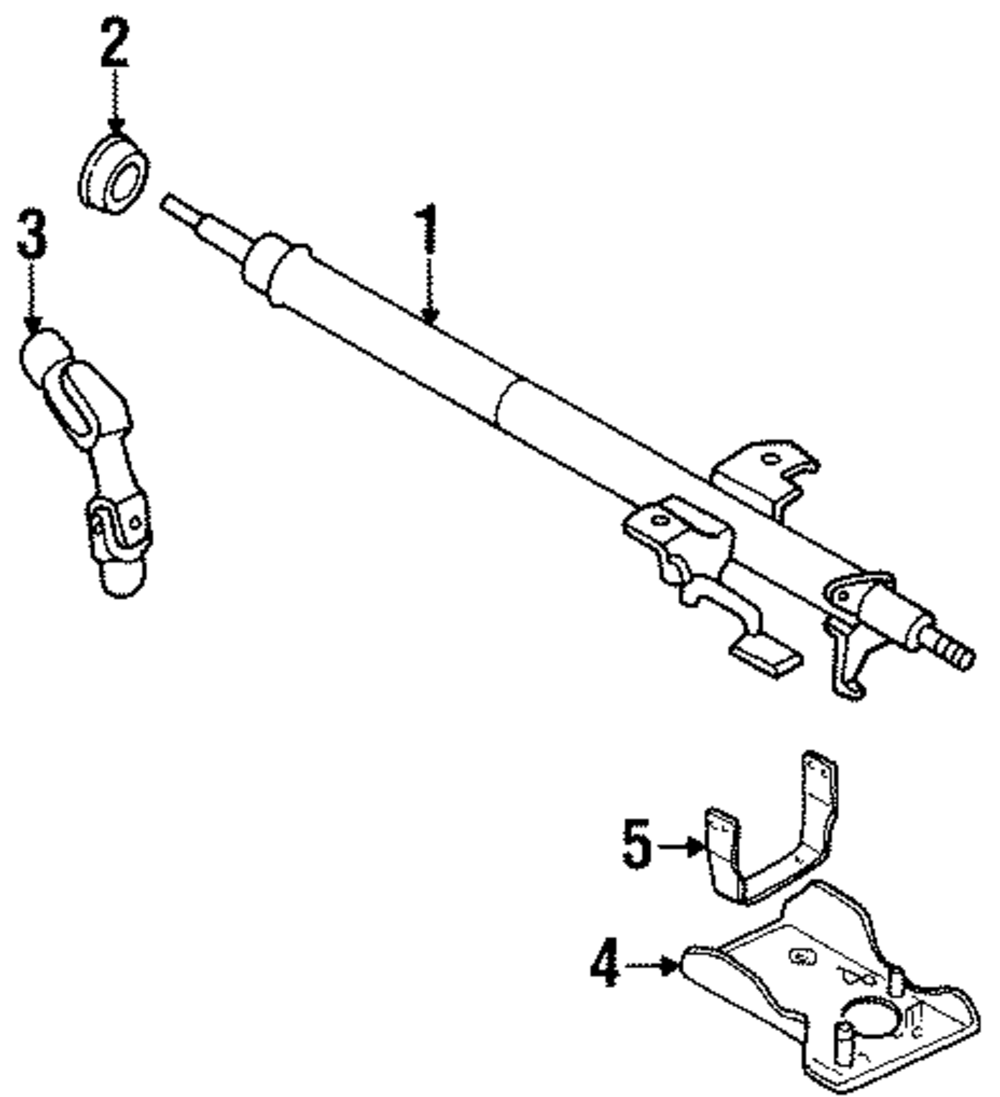 2
3
1
5
4