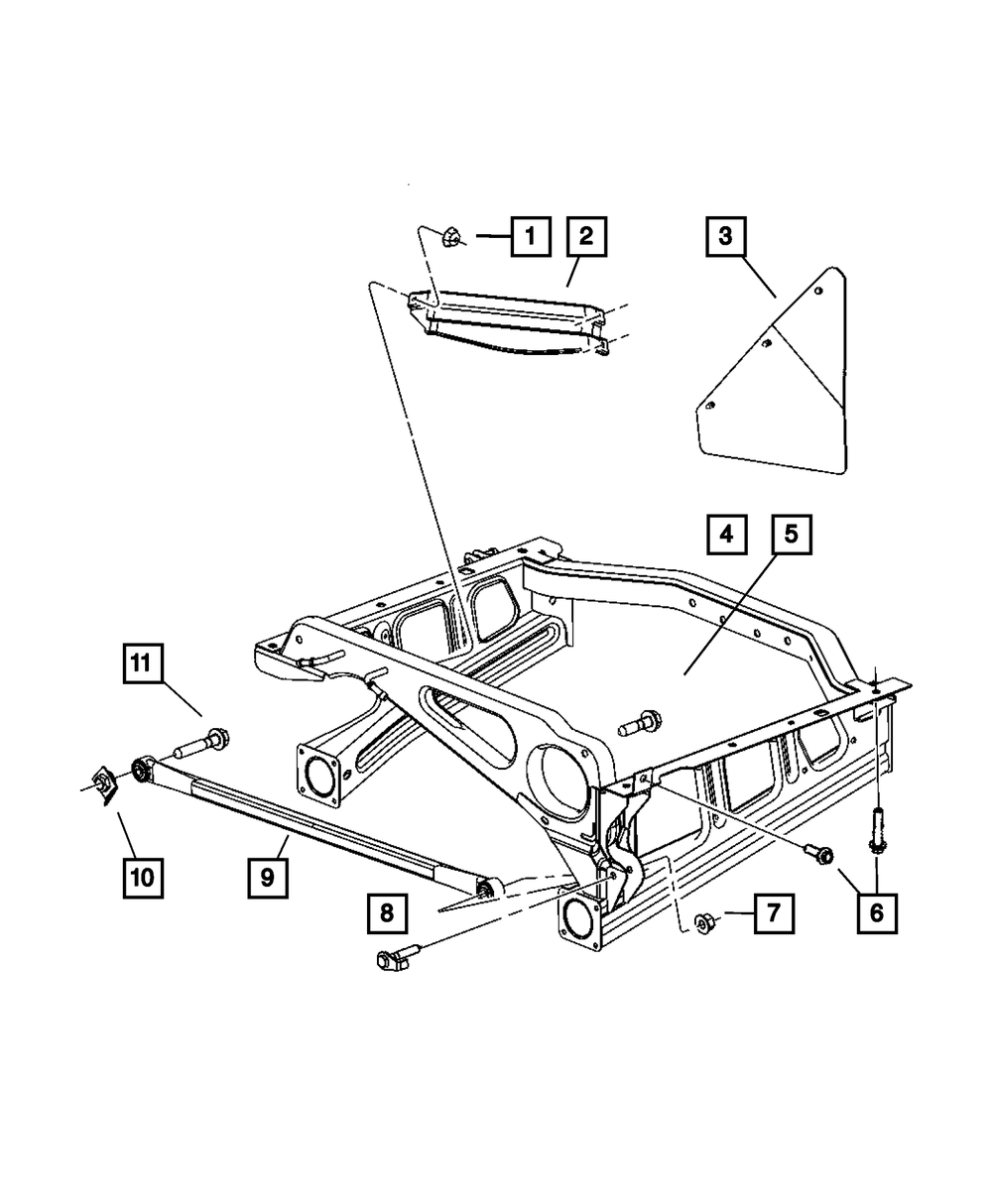 1
2
3
4
5
11
10
9
8
7
6