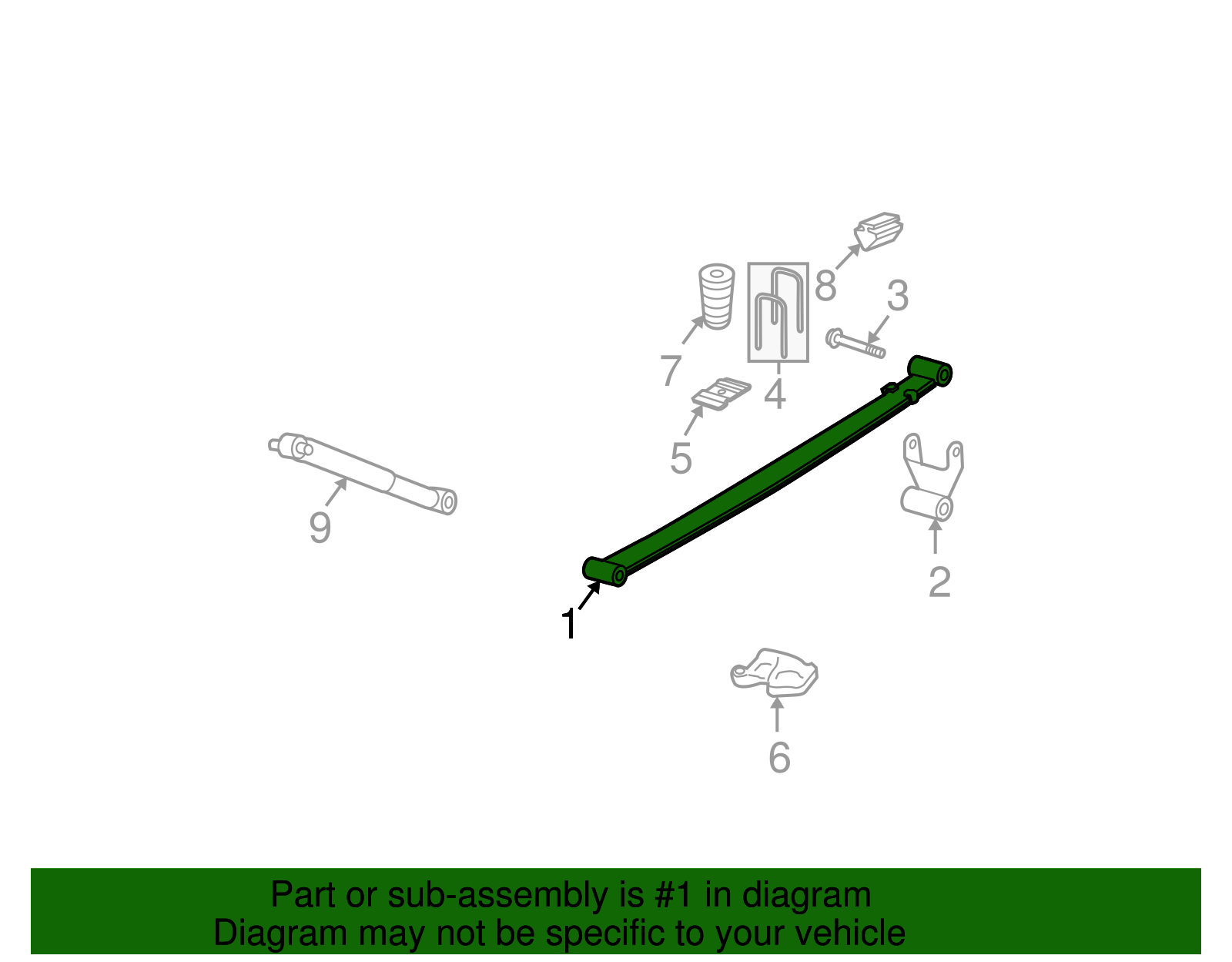 8
3
7
4
5
9
2
1
6

Part or sub-assembly is #1 in diagram
Diagram may not be specific to your vehicle